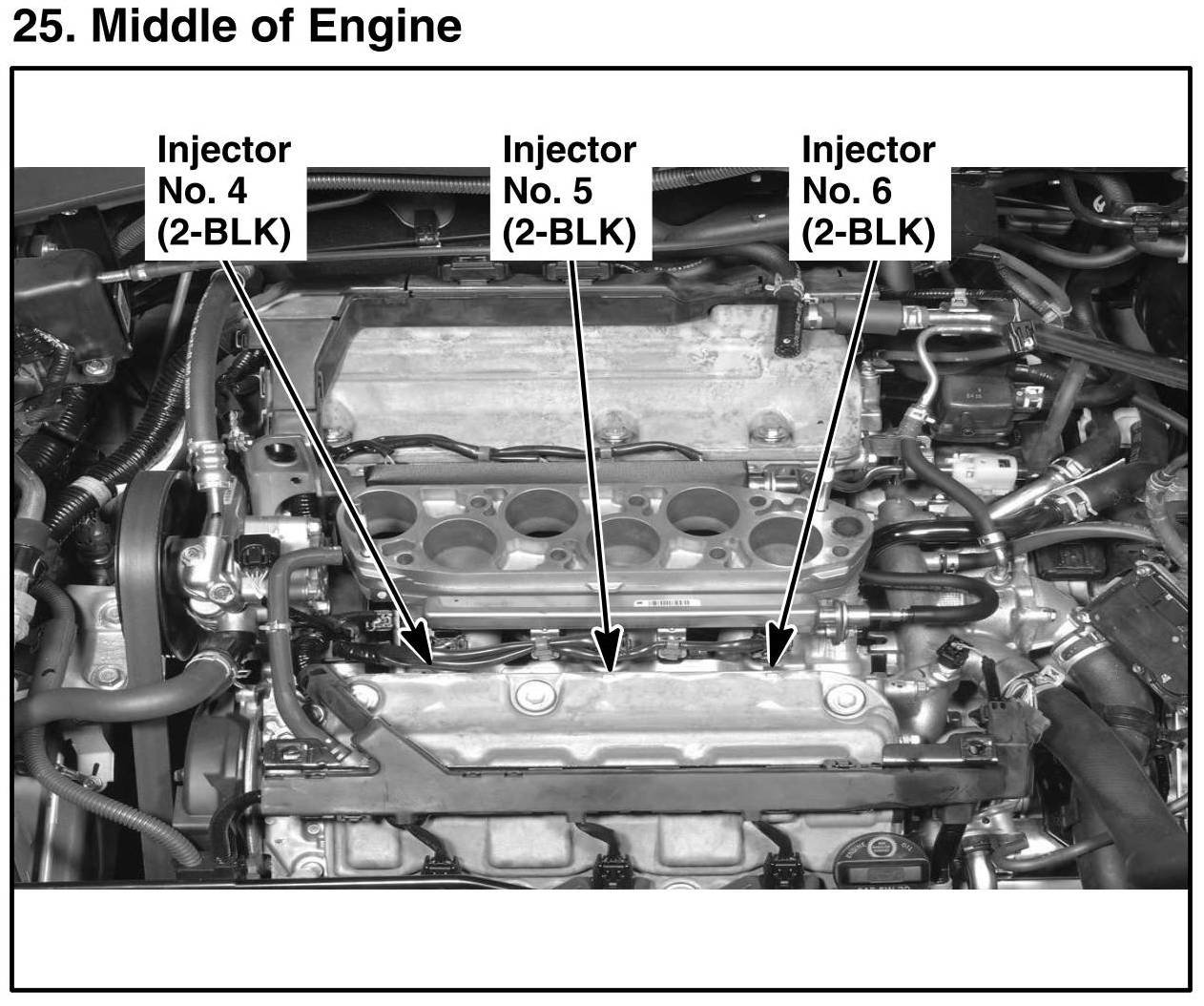 25. Middle of Engine

Injector No. 4 (2-BLK)

Injector No. 5 (2-BLK)

Injector No. 6 (2-BLK)