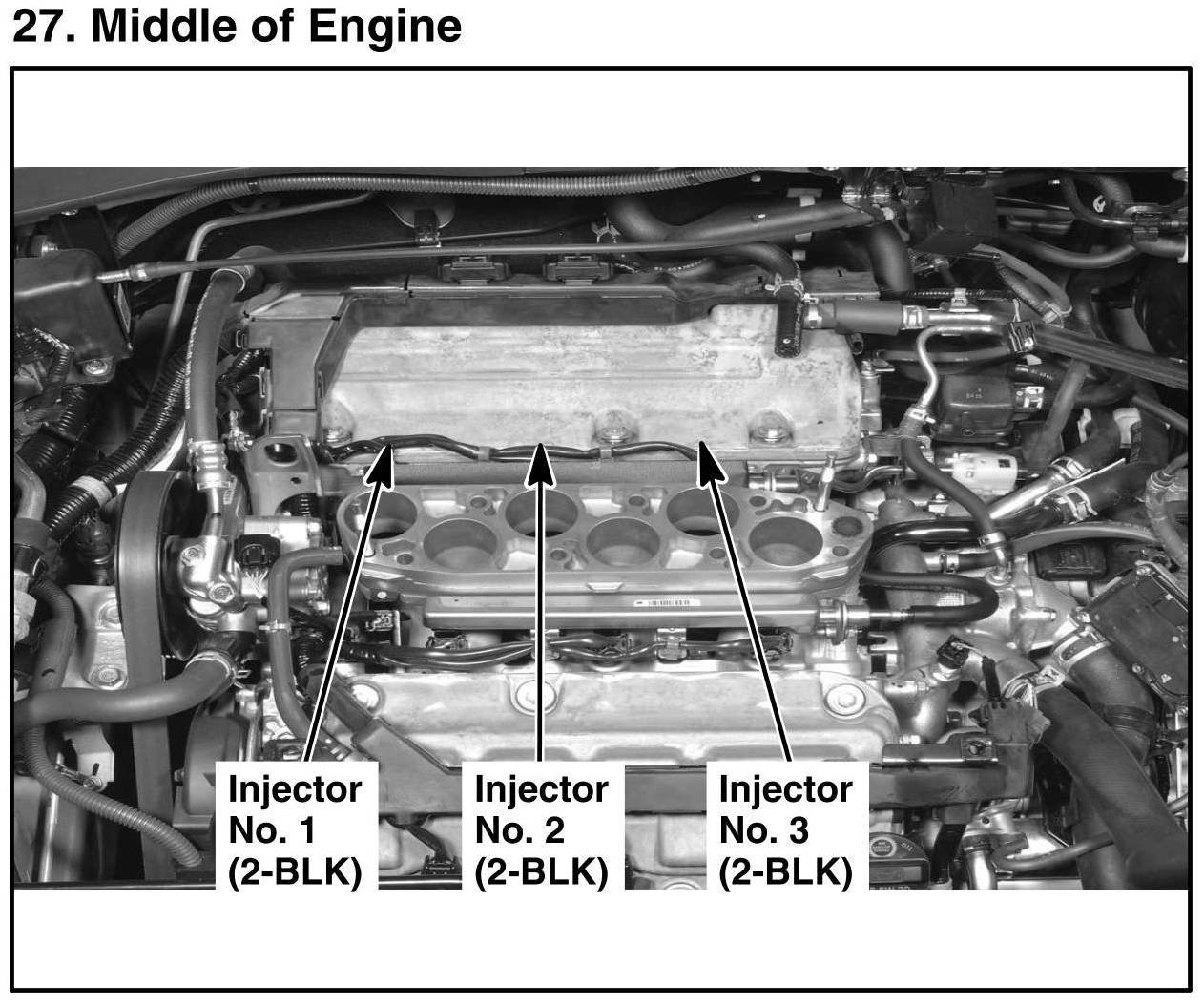 27. Middle of Engine

Injector No. 1 (2-BLK)

Injector No. 2 (2-BLK)

Injector No. 3 (2-BLK)