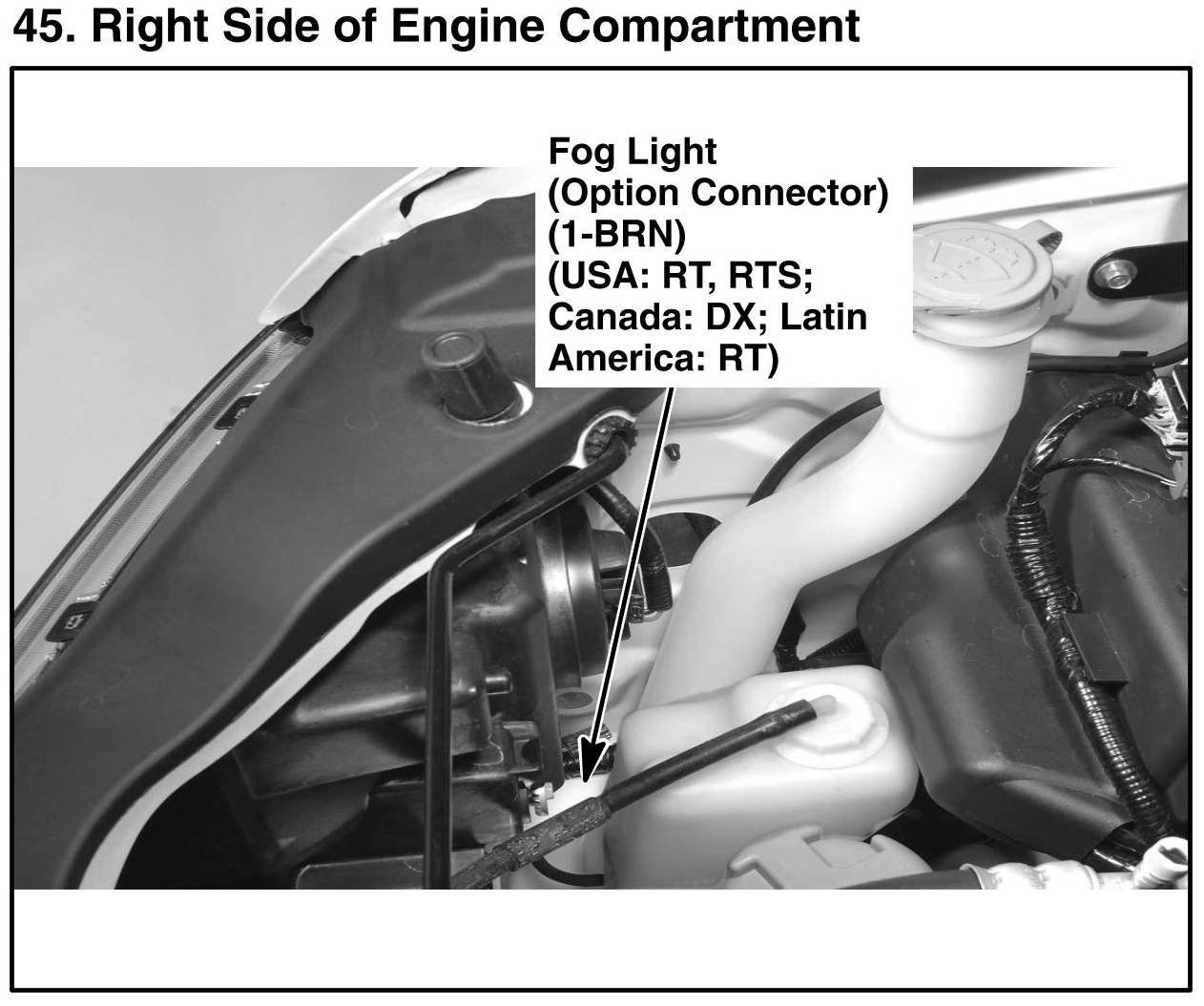 45. Right Side of Engine Compartment

Fog Light
(Option Connector)
(1-BRN)
(USA: RT, RTS;
Canada: DX; Latin
America: RT)