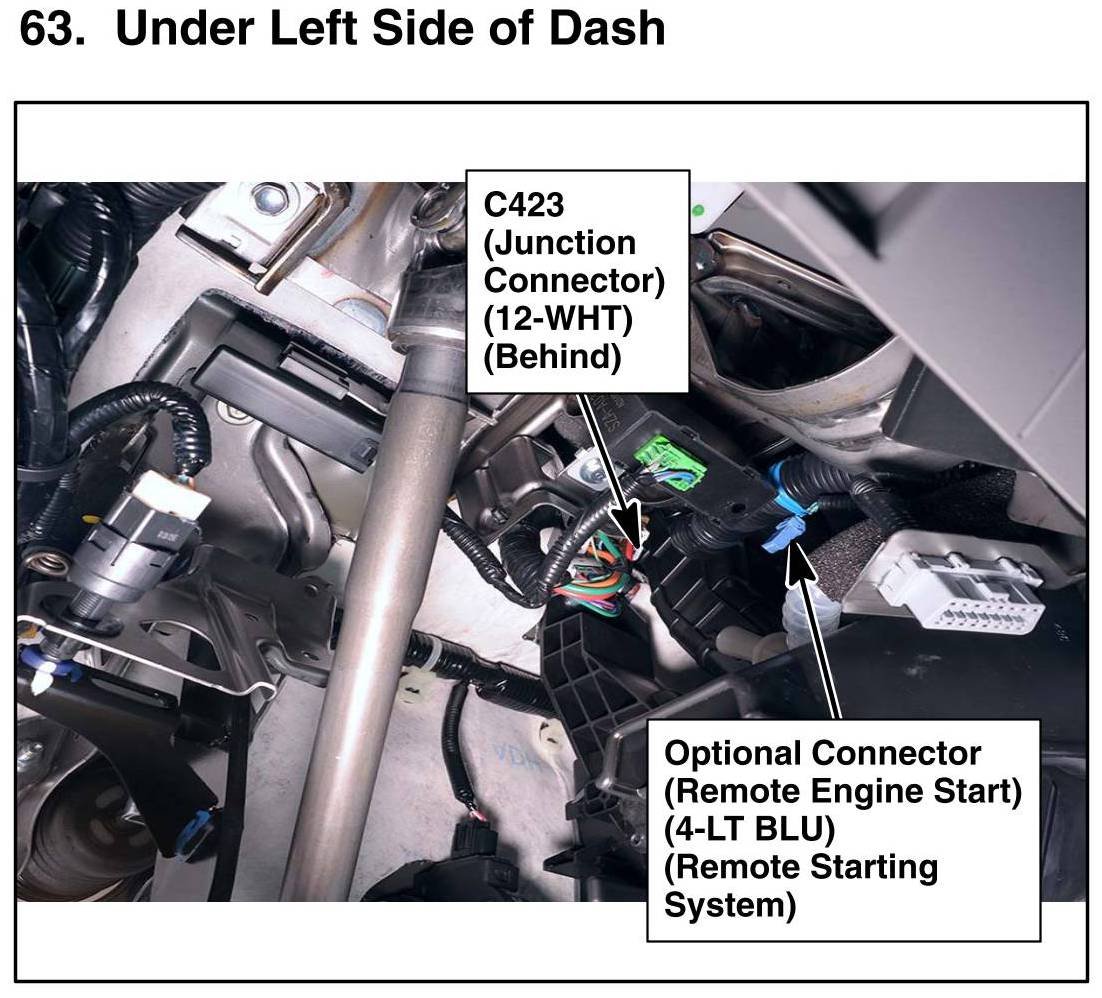 63. Under Left Side of Dash

C423
(Junction Connector)
(12-WHT)
(Behind)

Optional Connector
(Remote Engine Start)
(4-LT BLU)
(Remote Starting System)