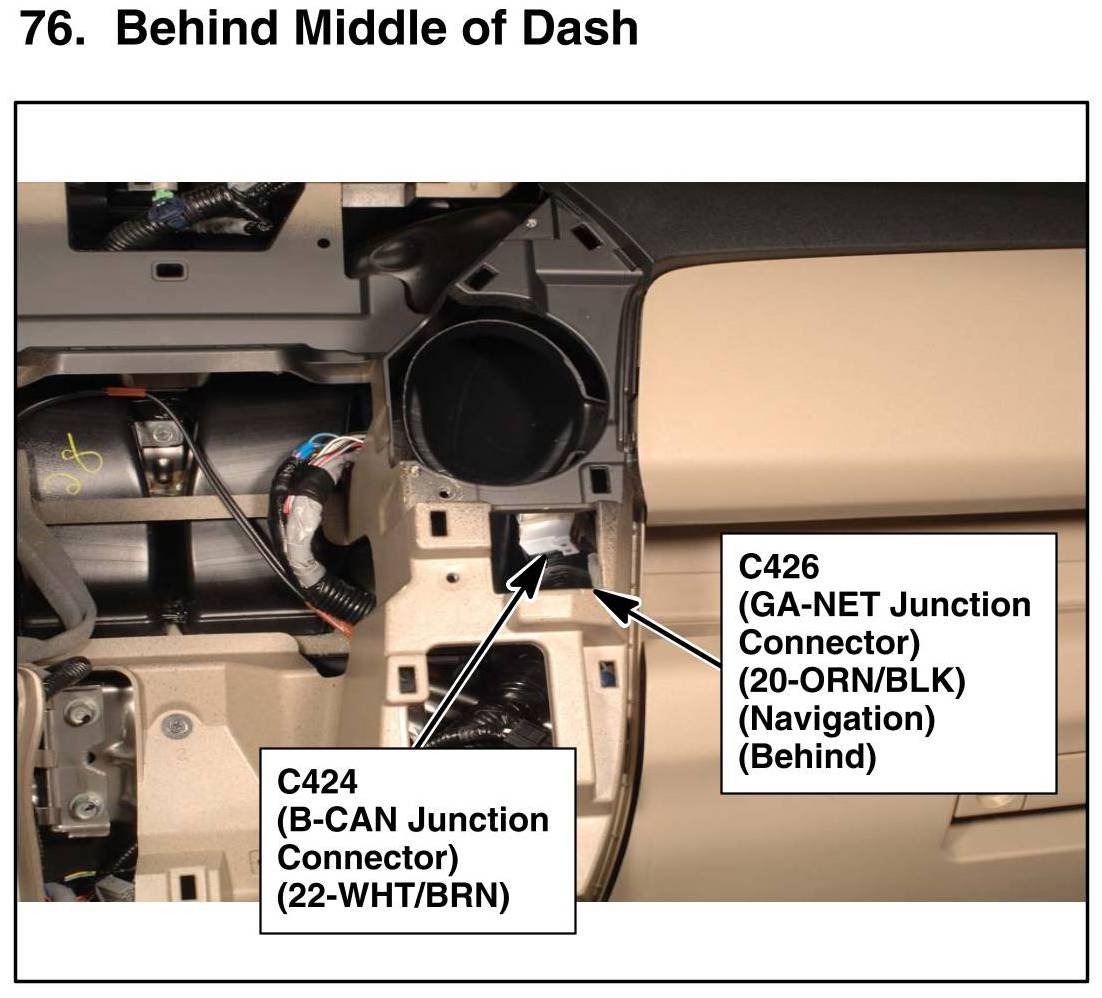 76. Behind Middle of Dash

C426
(GA-NET Junction Connector)
(20-ORN/BLK)
(Navigation)
(Behind)

C424
(B-CAN Junction Connector)
(22-WHT/BRN)