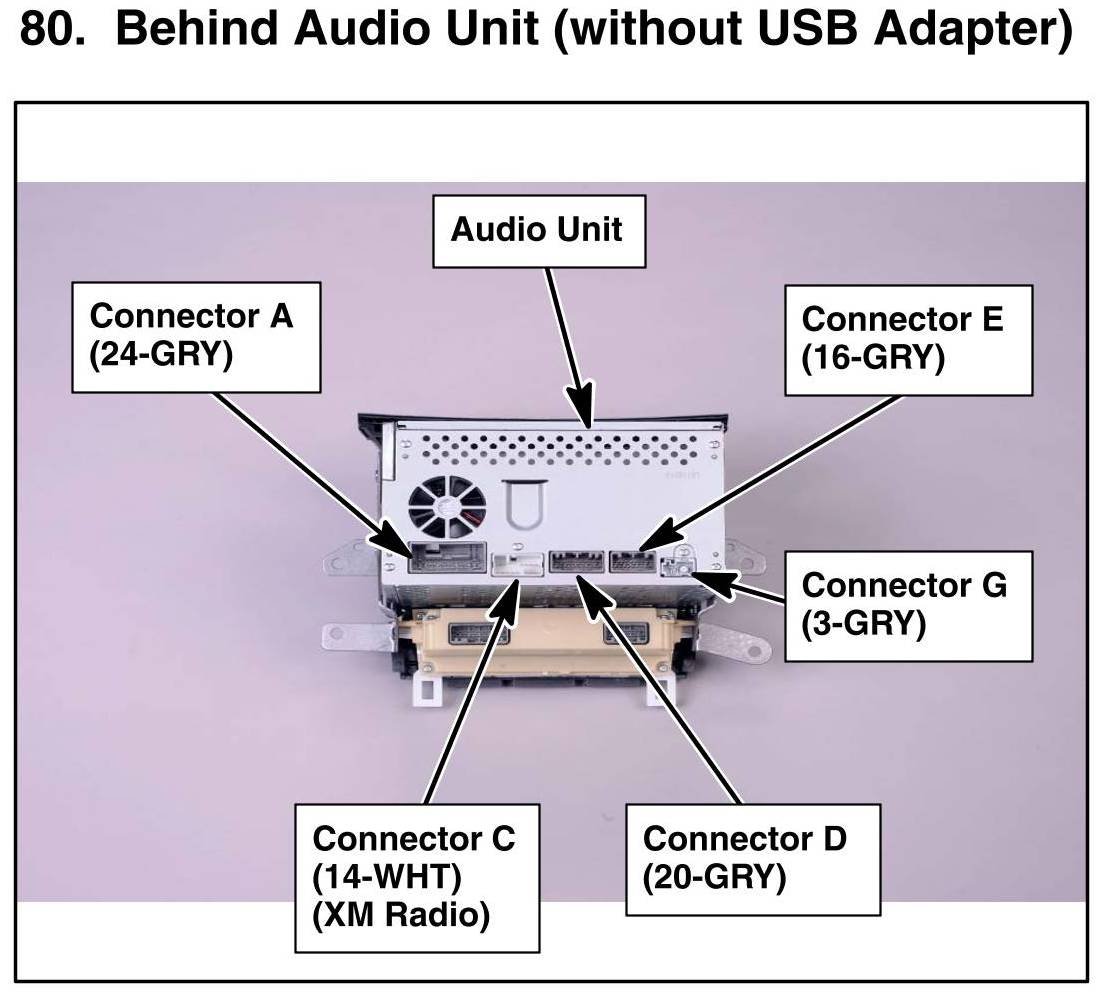 80. Behind Audio Unit (without USB Adapter)

Audio Unit

Connector A (24-GRY)

Connector E (16-GRY)

Connector G (3-GRY)

Connector C (14-WHT) (XM Radio)

Connector D (20-GRY)