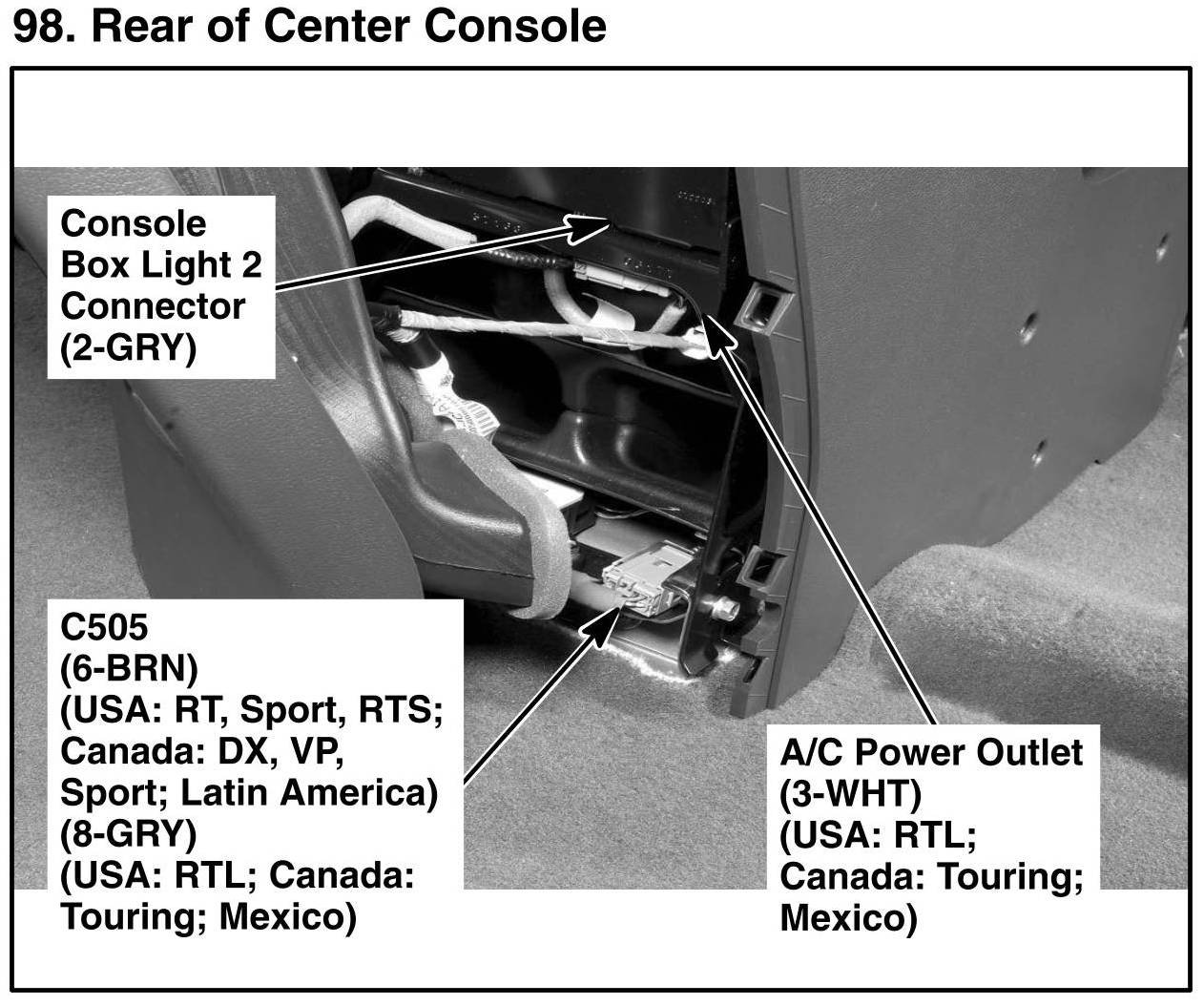 98. Rear of Center Console

Console Box Light 2 Connector (2-GRY)

C505 (6-BRN) (USA: RT, Sport, RTS; Canada: DX, VP, Sport; Latin America) (8-GRY) (USA: RTL; Canada: Touring; Mexico)

A/C Power Outlet (3-WHT) (USA: RTL; Canada: Touring; Mexico)