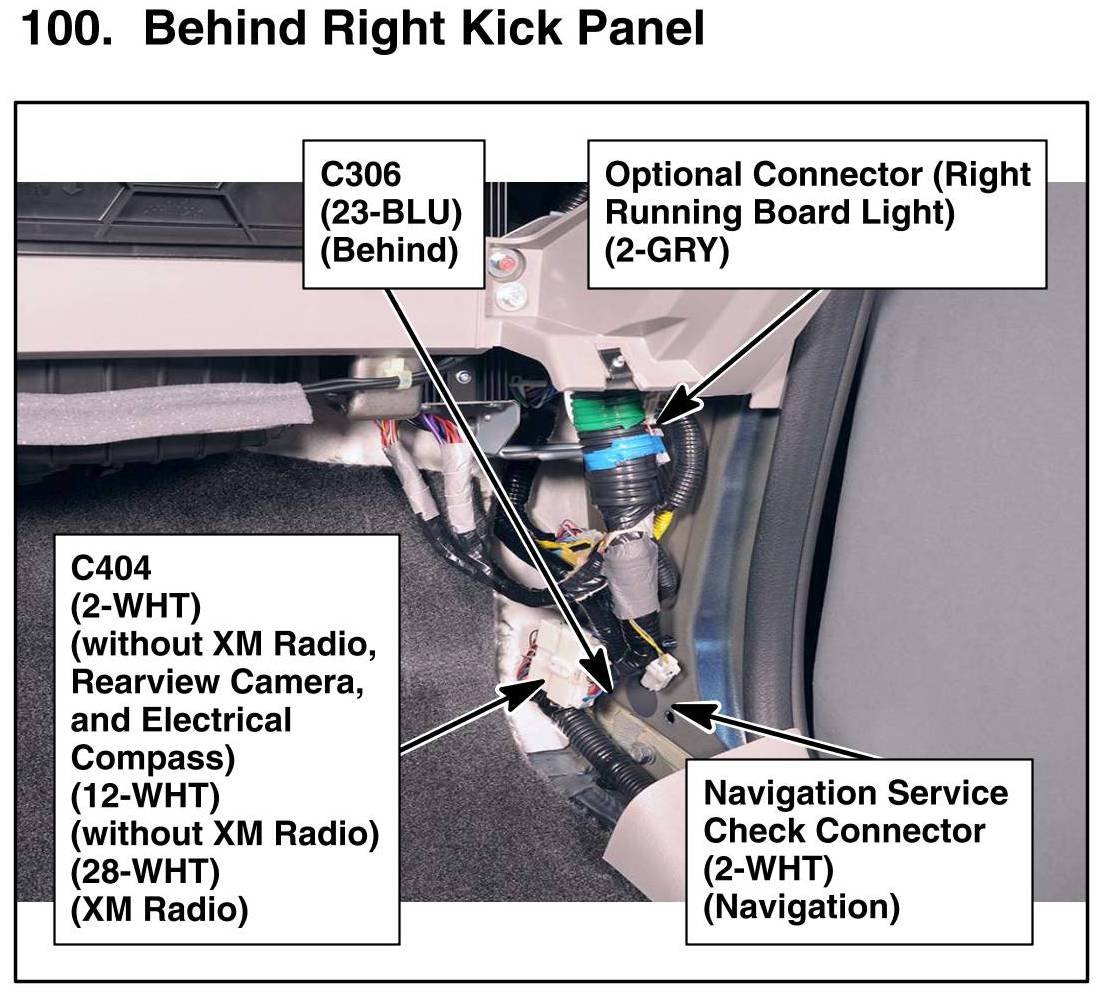 100. Behind Right Kick Panel

C306
(23-BLU)
(Behind)

Optional Connector (Right Running Board Light)
(2-GRY)

C404
(2-WHT)
(without XM Radio, Rearview Camera, and Electrical Compass)
(12-WHT)
(without XM Radio)
(28-WHT)
(XM Radio)

Navigation Service Check Connector
(2-WHT)
(Navigation)