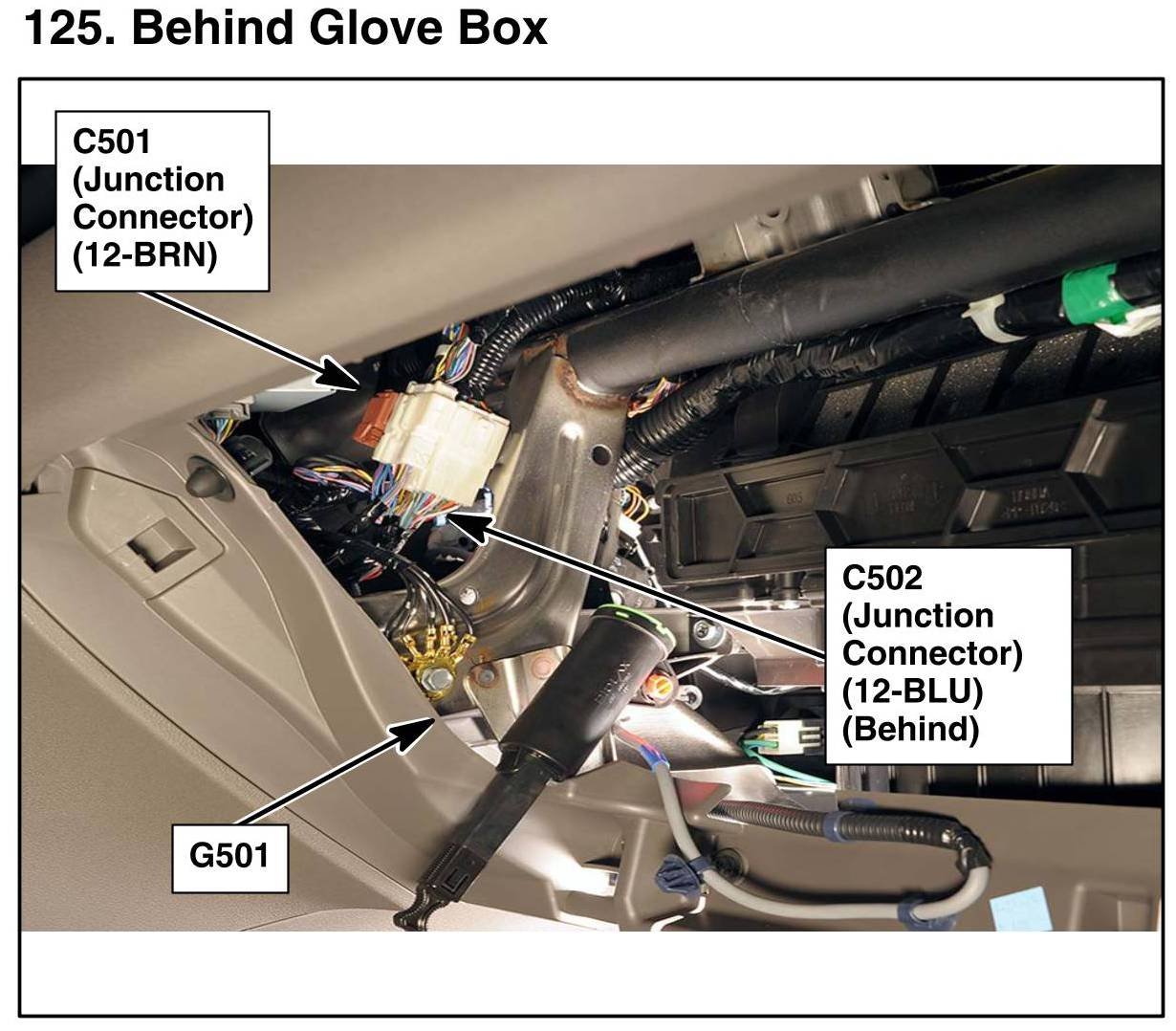 125. Behind Glove Box

C501
(Junction
Connector)
(12-BRN)

C502
(Junction
Connector)
(12-BLU)
(Behind)

G501