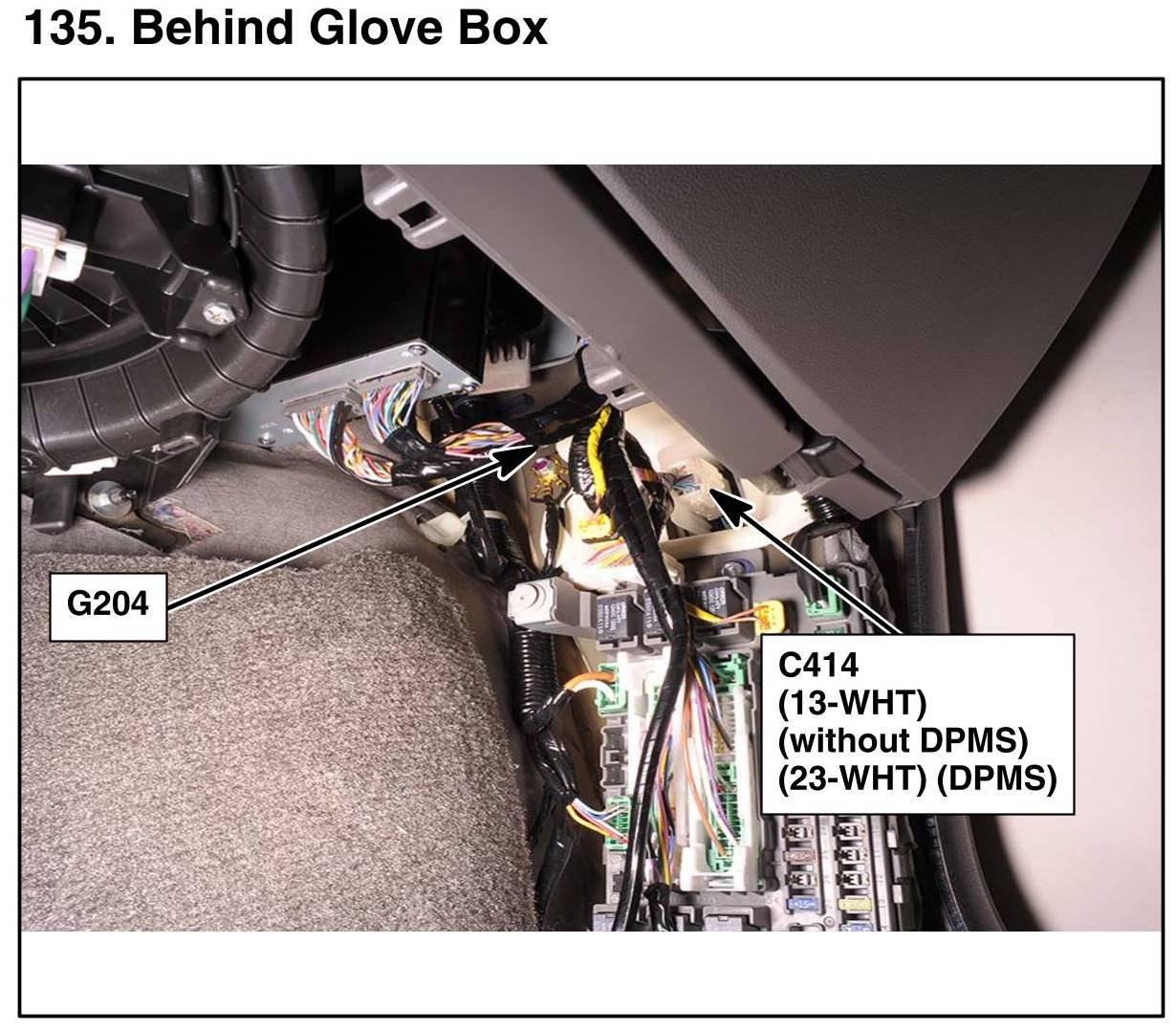 135. Behind Glove Box

G204

C414
(13-WHT)
(without DPMS)
(23-WHT) (DPMS)