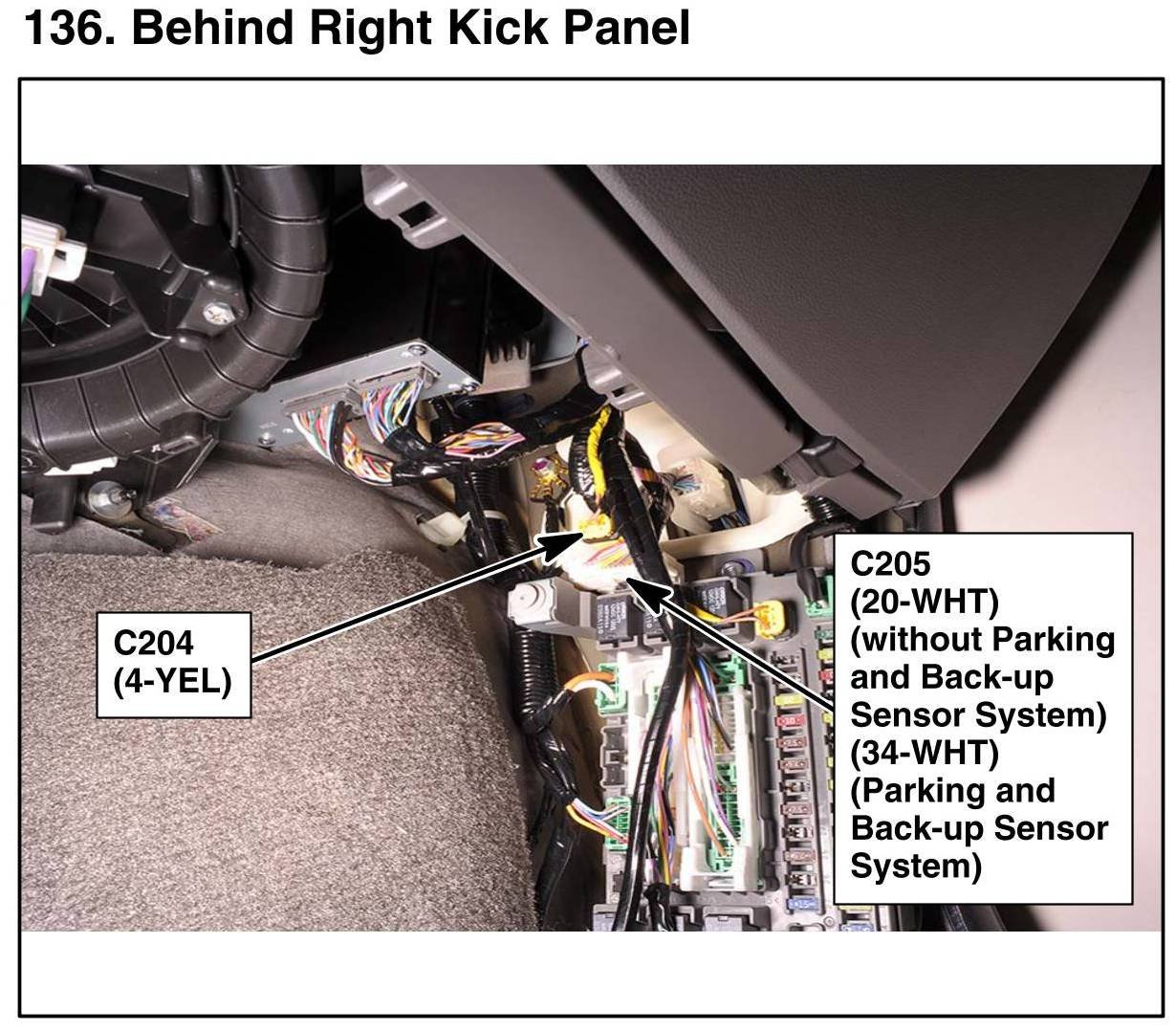 136. Behind Right Kick Panel

C204
(4-YEL)

C205
(20-WHT)
(without Parking and Back-up Sensor System)
(34-WHT)
(Parking and Back-up Sensor System)