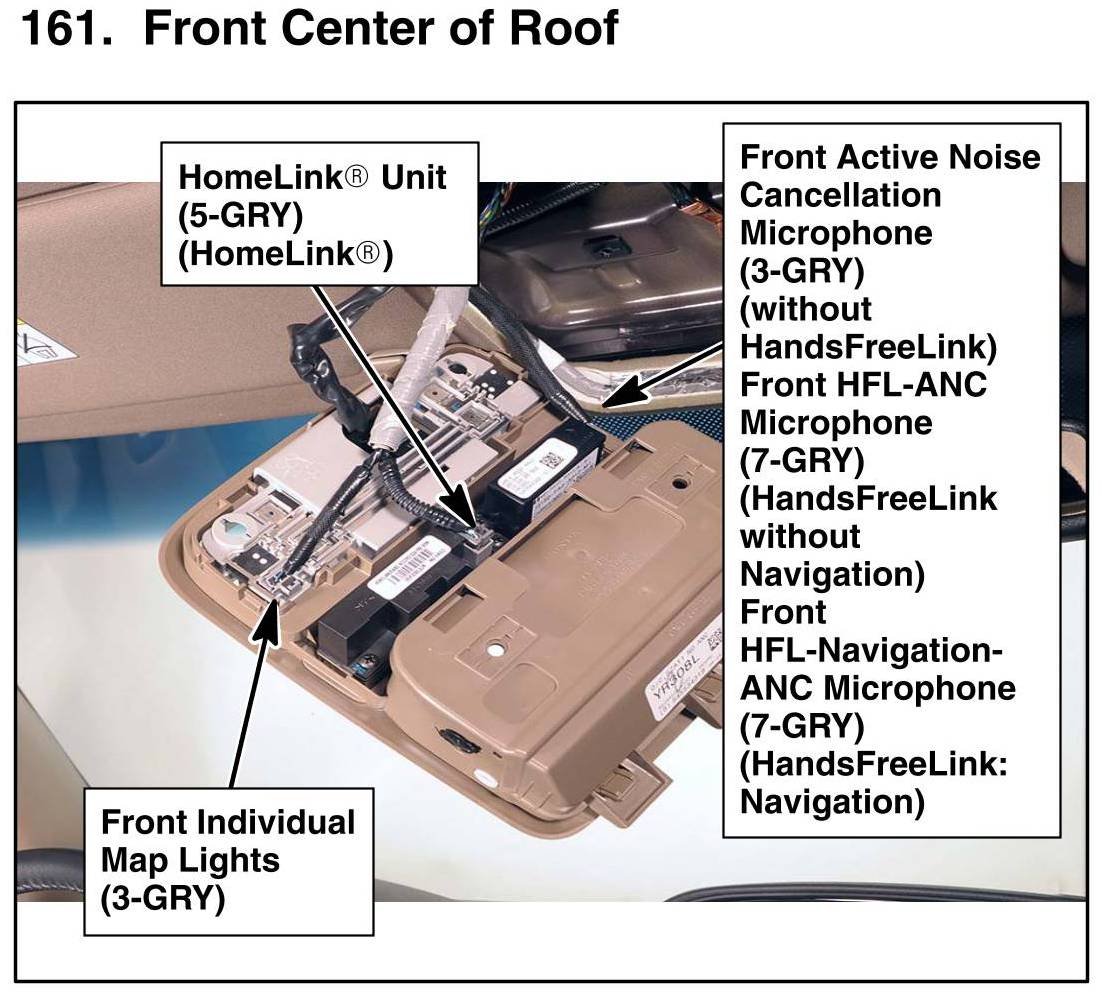 161. Front Center of Roof

HomeLink® Unit (5-GRY) (HomeLink®)

Front Active Noise Cancellation Microphone (3-GRY) (without HandsFreeLink)
Front HFL-ANC Microphone (7-GRY) (HandsFreeLink without Navigation)
Front HFL-Navigation-ANC Microphone (7-GRY) (HandsFreeLink: Navigation)

Front Individual Map Lights (3-GRY)

YH30BL