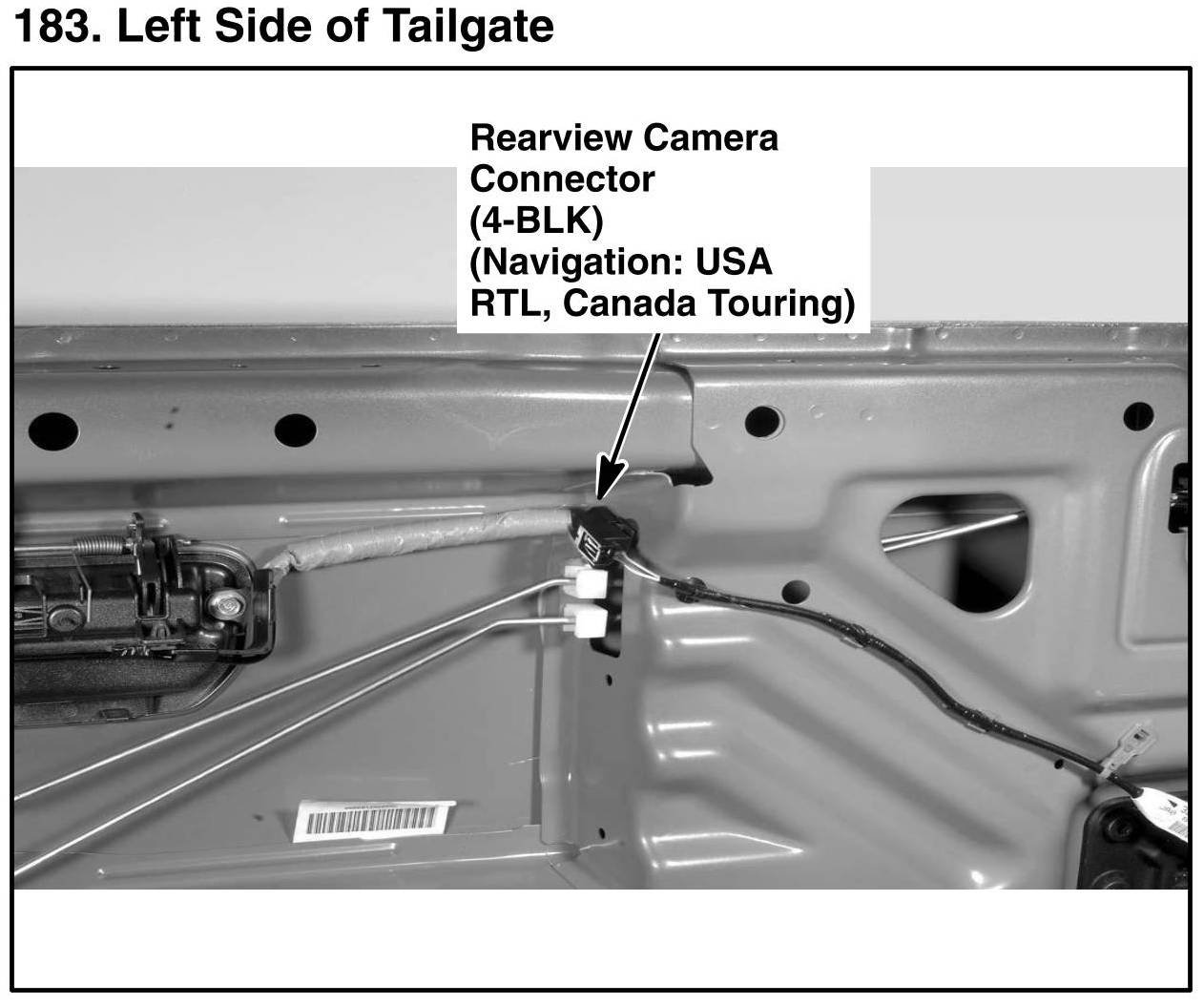 183. Left Side of Tailgate

Rearview Camera Connector (4-BLK) (Navigation: USA RTL, Canada Touring)