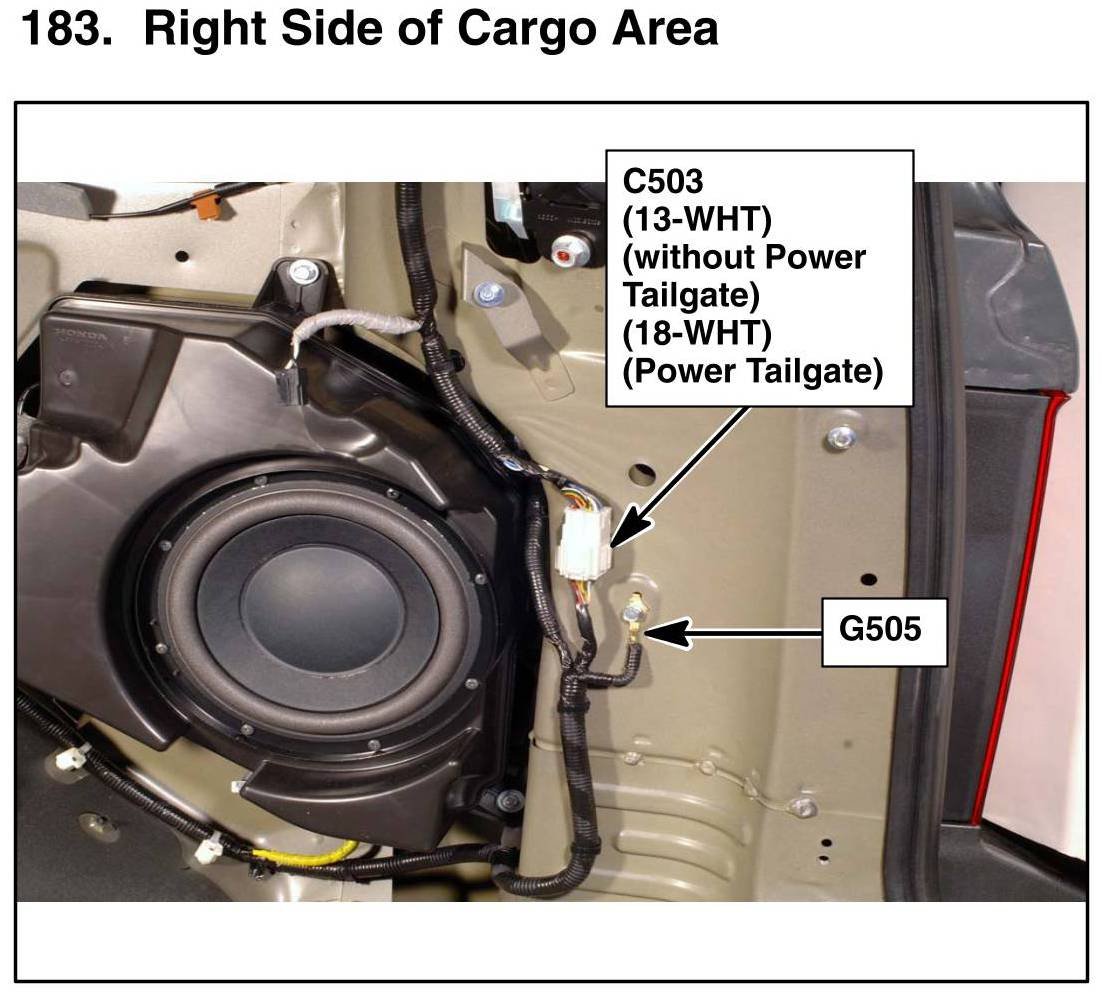 183. Right Side of Cargo Area

C503
(13-WHT)
(without Power Tailgate)
(18-WHT)
(Power Tailgate)

G505

HONDA