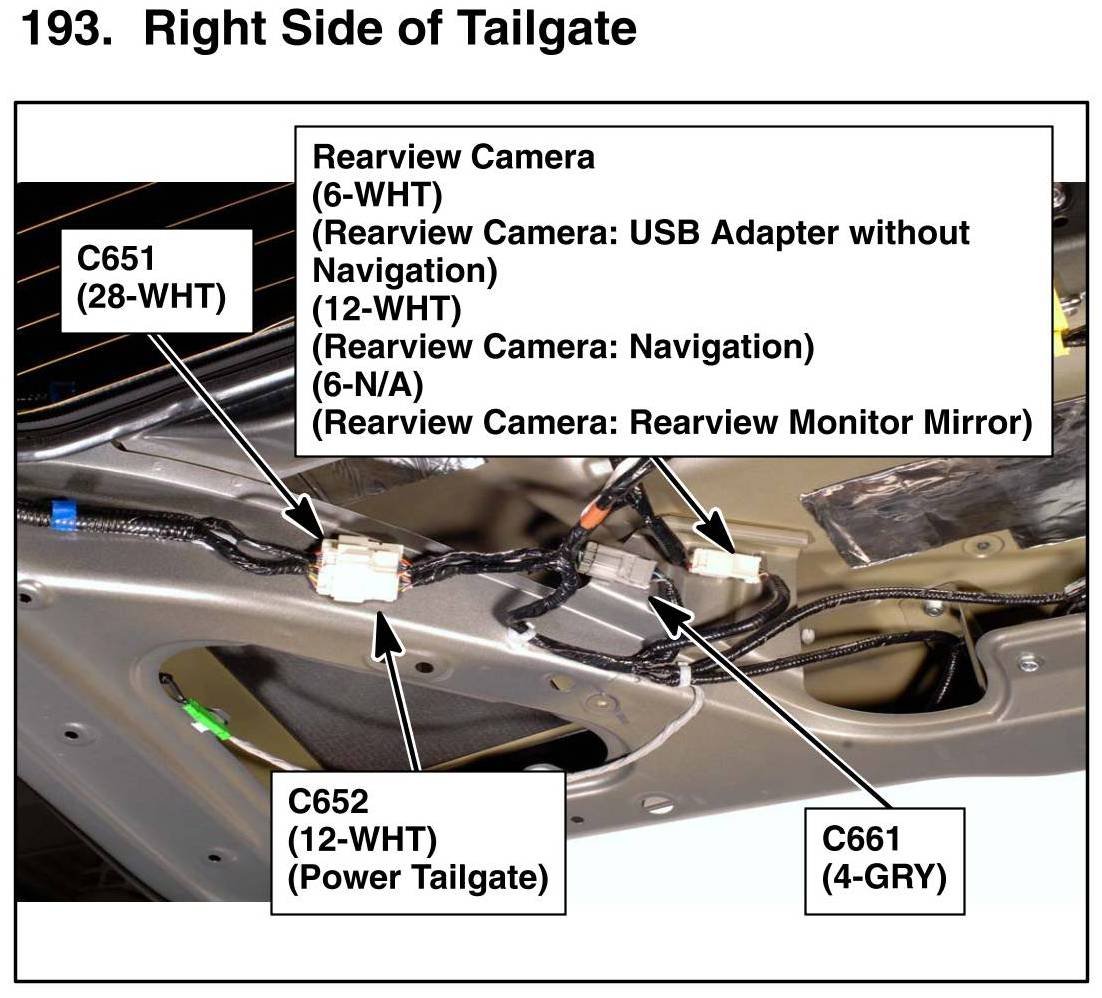 193. Right Side of Tailgate

C651
(28-WHT)

Rearview Camera
(6-WHT)
(Rearview Camera: USB Adapter without Navigation)
(12-WHT)
(Rearview Camera: Navigation)
(6-N/A)
(Rearview Camera: Rearview Monitor Mirror)

C652
(12-WHT)
(Power Tailgate)

C661
(4-GRY)