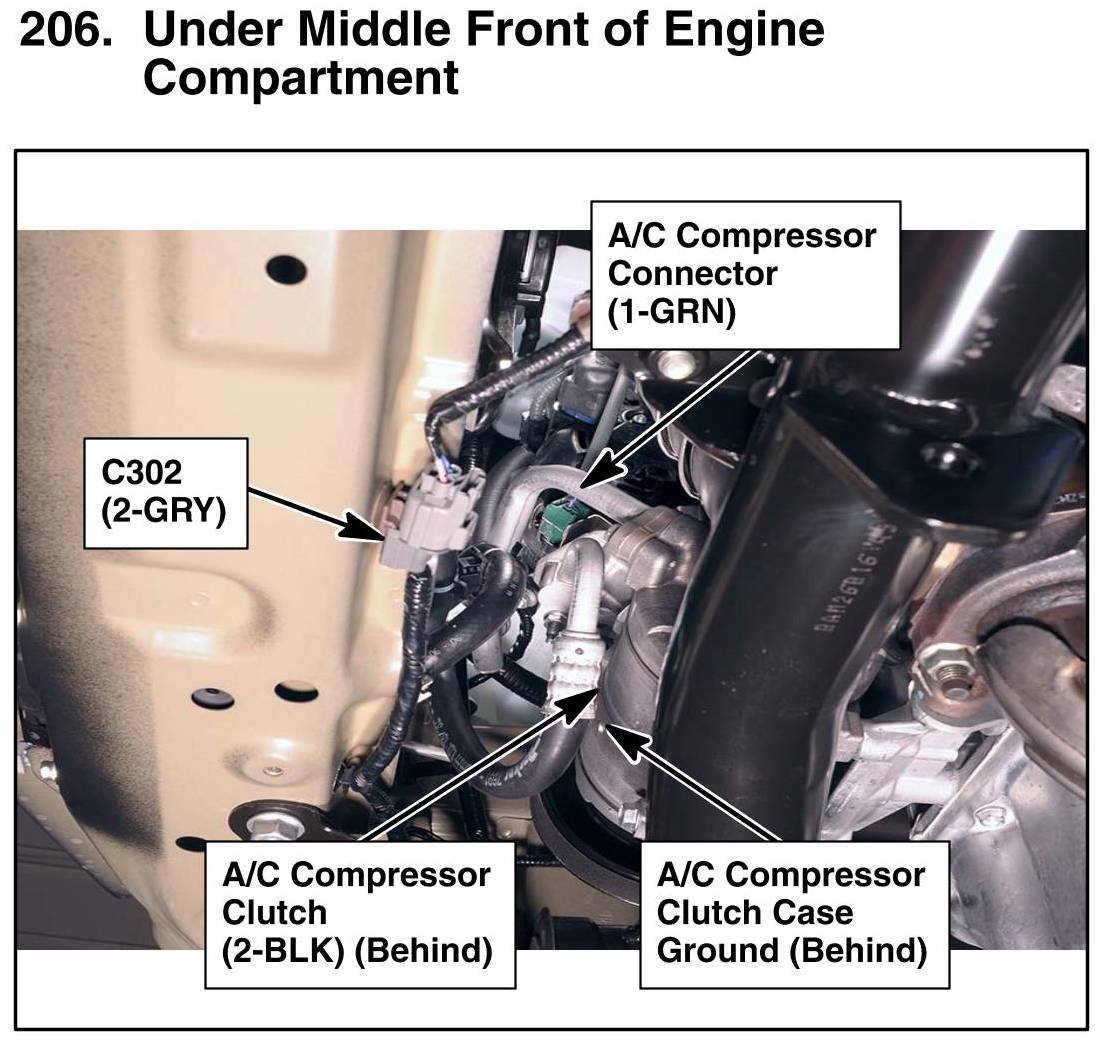 206. Under Middle Front of Engine Compartment

A/C Compressor Connector (1-GRN)

C302 (2-GRY)

A/C Compressor Clutch (2-BLK) (Behind)

A/C Compressor Clutch Case Ground (Behind)