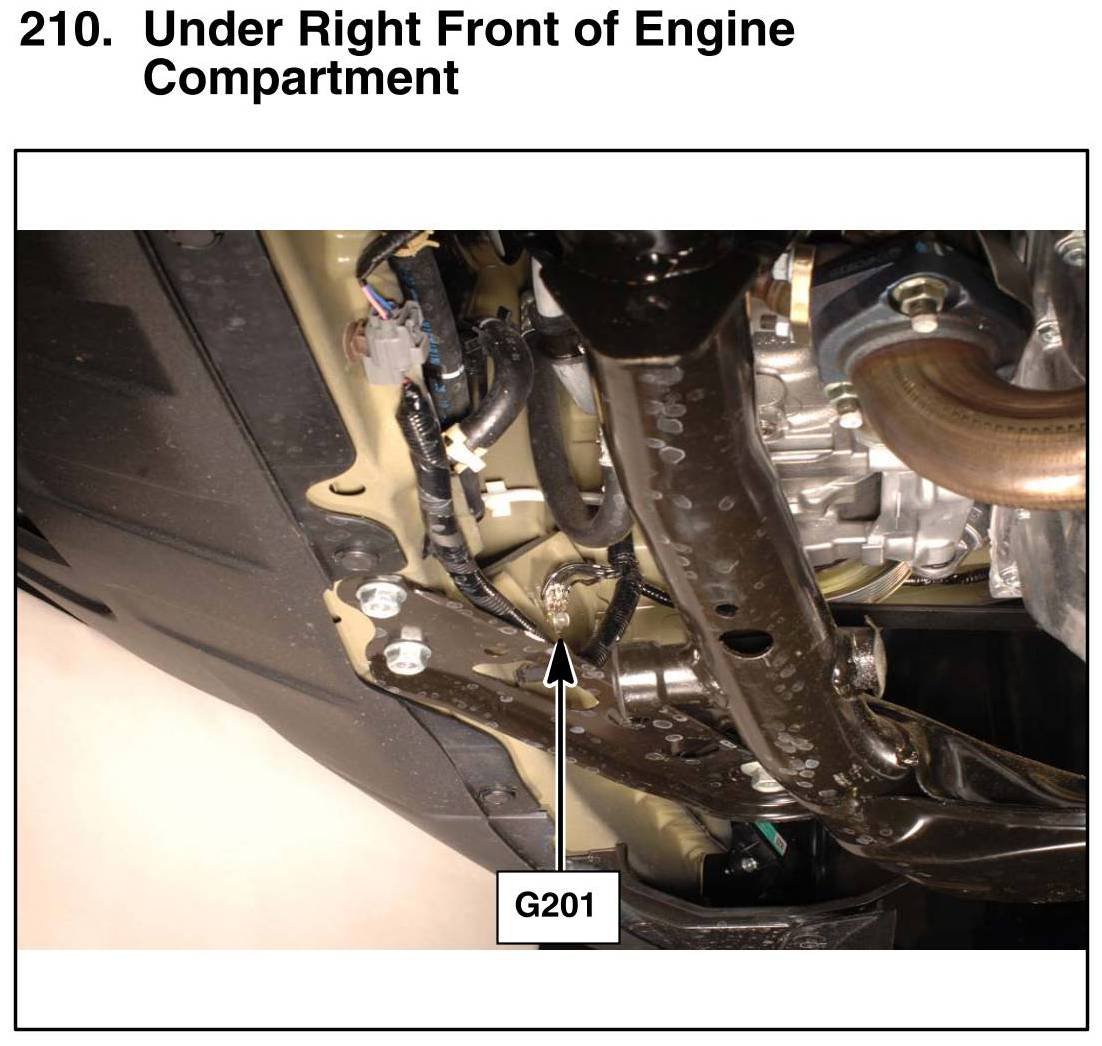 210. Under Right Front of Engine Compartment

G201