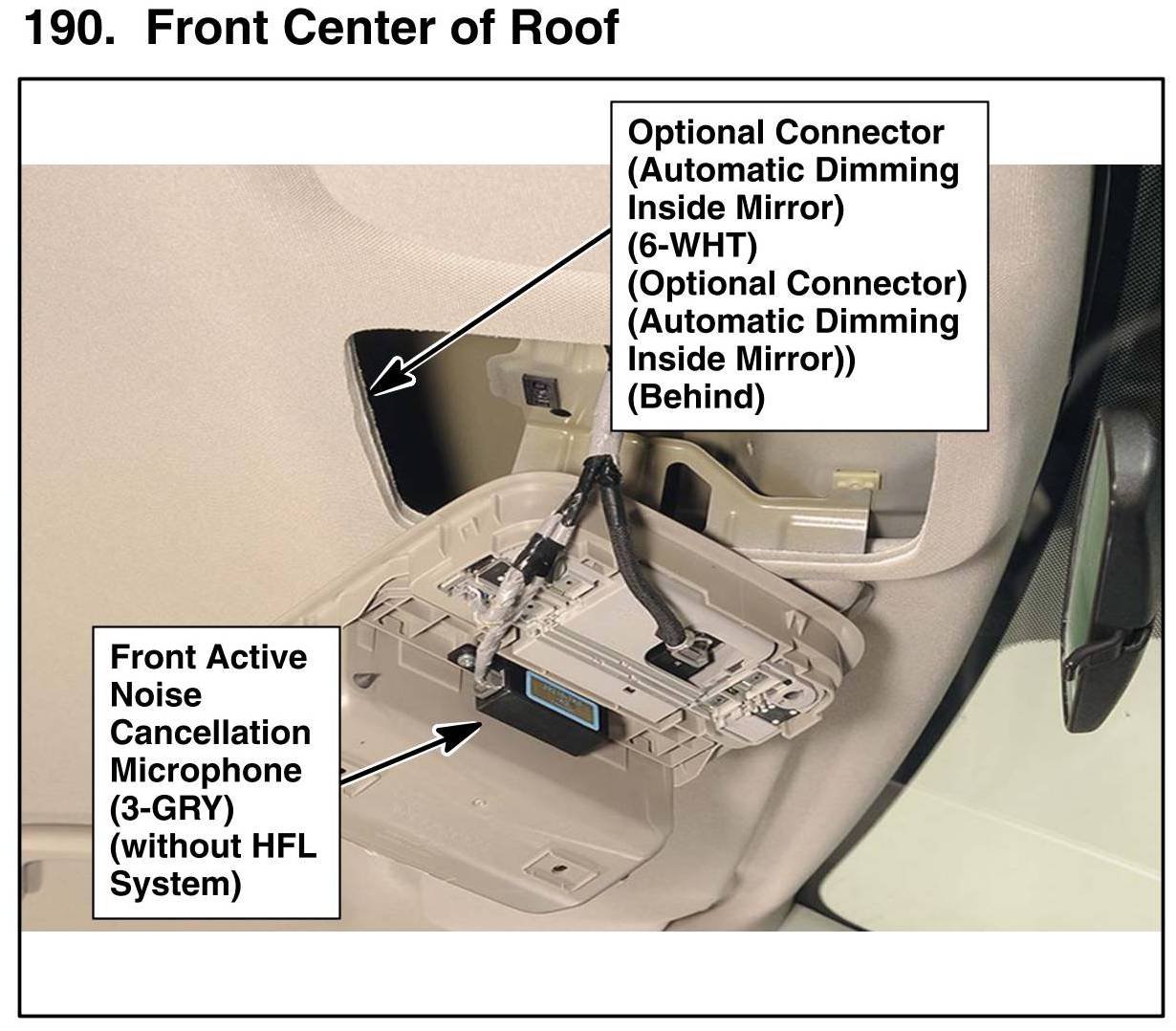 190. Front Center of Roof

Optional Connector (Automatic Dimming Inside Mirror) (6-WHT) (Optional Connector) (Automatic Dimming Inside Mirror)) (Behind)

Front Active Noise Cancellation Microphone (3-GRY) (without HFL System)