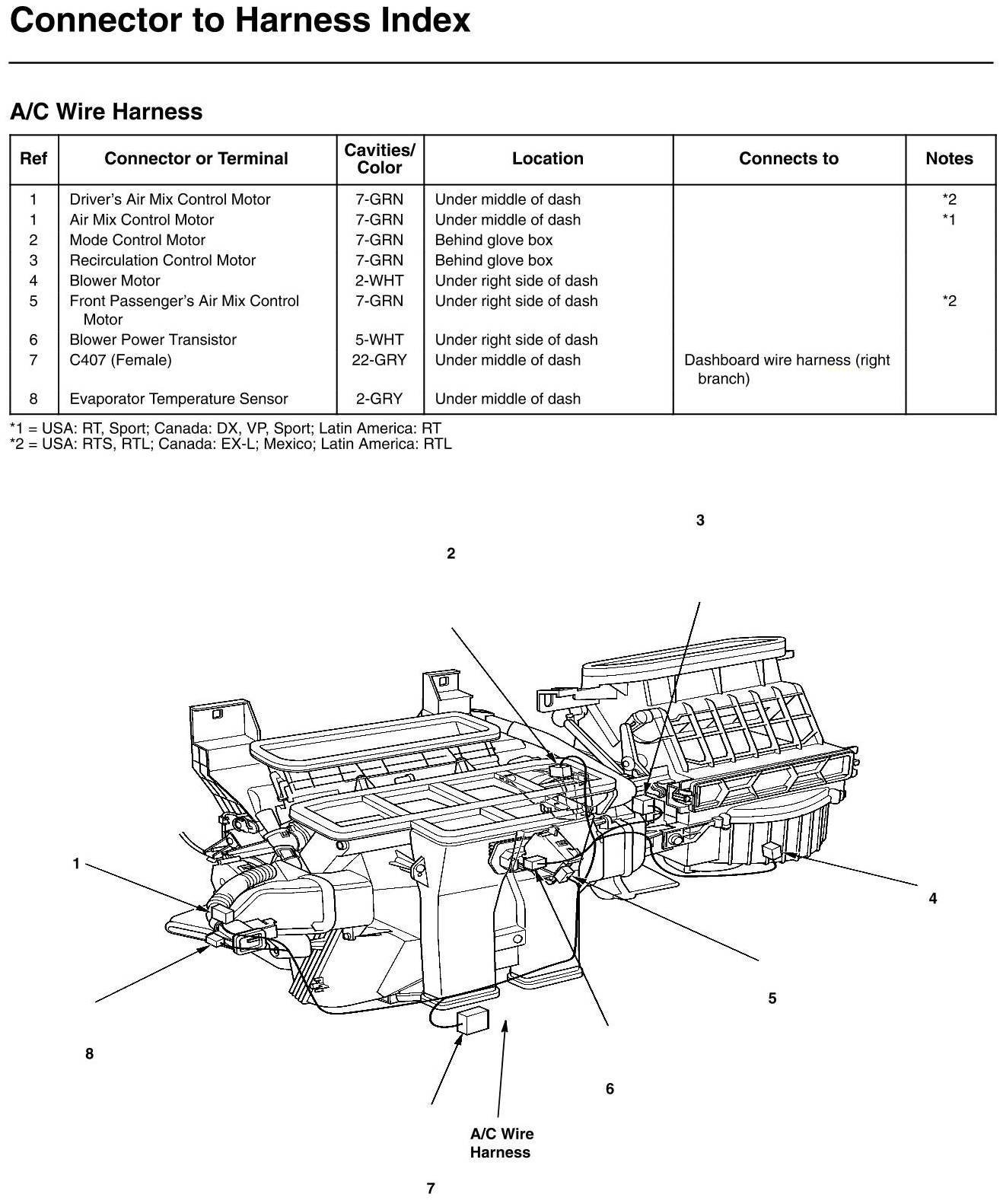 Connector to Harness Index

A/C Wire Harness

| Ref | Connector or Terminal | Cavities/ Color | Location | Connects to | Notes |
|---|---|---|---|---|---|
| 1 | Driver's Air Mix Control Motor | 7-GRN | Under middle of dash | | *2 |
| 1 | Air Mix Control Motor | 7-GRN | Under middle of dash | | *1 |
| 2 | Mode Control Motor | 7-GRN | Behind glove box | | |
| 3 | Recirculation Control Motor | 7-GRN | Behind glove box | | |
| 4 | Blower Motor | 2-WHT | Under right side of dash | | |
| 5 | Front Passenger's Air Mix Control Motor | 7-GRN | Under right side of dash | | *2 |
| 6 | Blower Power Transistor | 5-WHT | Under right side of dash | | |
| 7 | C407 (Female) | 22-GRY | Under middle of dash | Dashboard wire harness (right branch) | |
| 8 | Evaporator Temperature Sensor | 2-GRY | Under middle of dash | | |

*1 = USA: RT, Sport; Canada: DX, VP, Sport; Latin America: RT
*2 = USA: RTS, RTL; Canada: EX-L; Mexico; Latin America: RTL

3
2
1
4
5
8
6
A/C Wire Harness
7