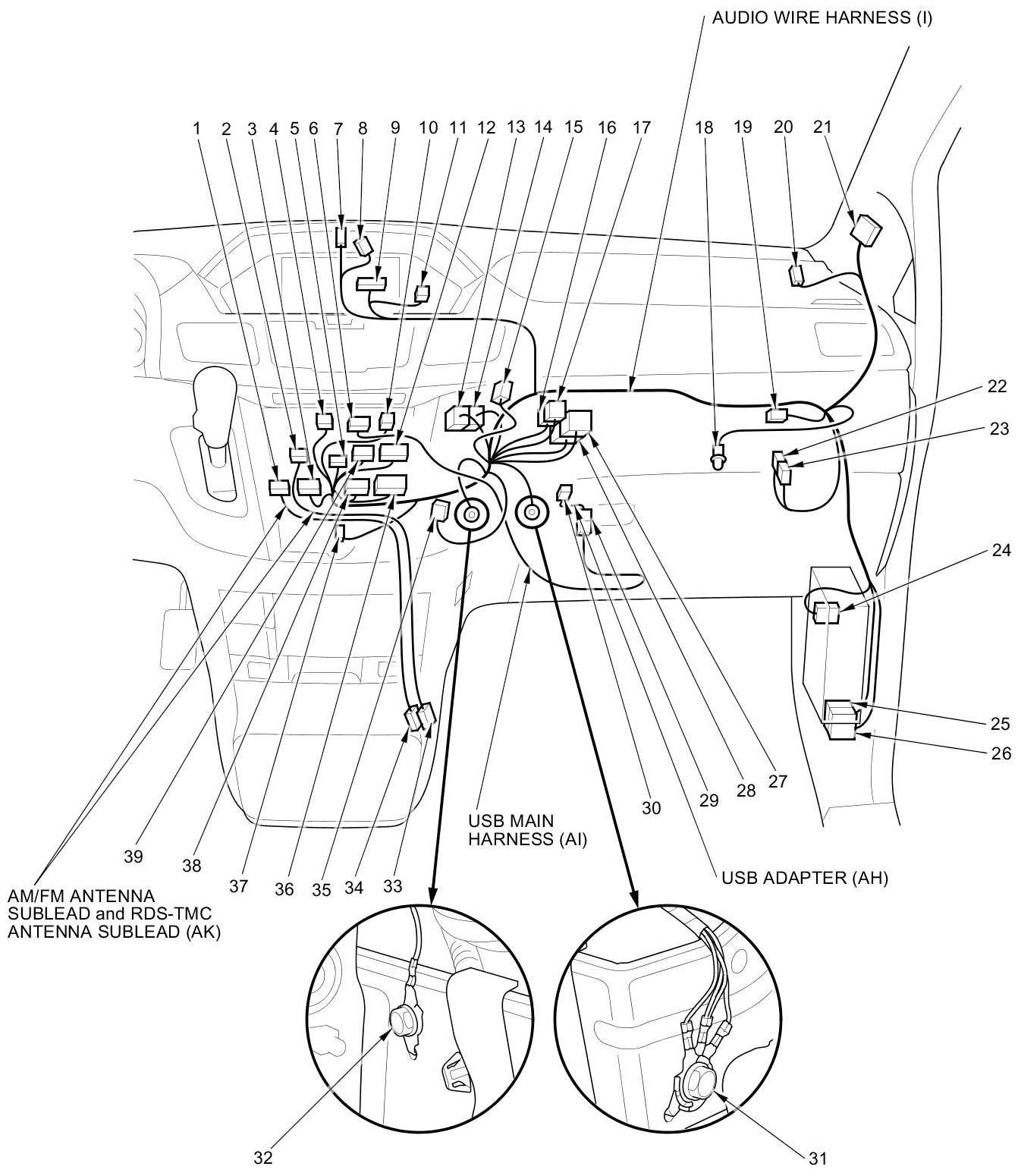 AUDIO WIRE HARNESS (I)

1 2 3 4 5 6 7 8 9 10 11 12 13 14 15 16 17 18 19 20 21

22
23
24
25
26

27 28 29 30

USB MAIN HARNESS (AI)

USB ADAPTER (AH)

39 38 37 36 35 34 33

AM/FM ANTENNA SUBLEAD and RDS-TMC ANTENNA SUBLEAD (AK)

32

31