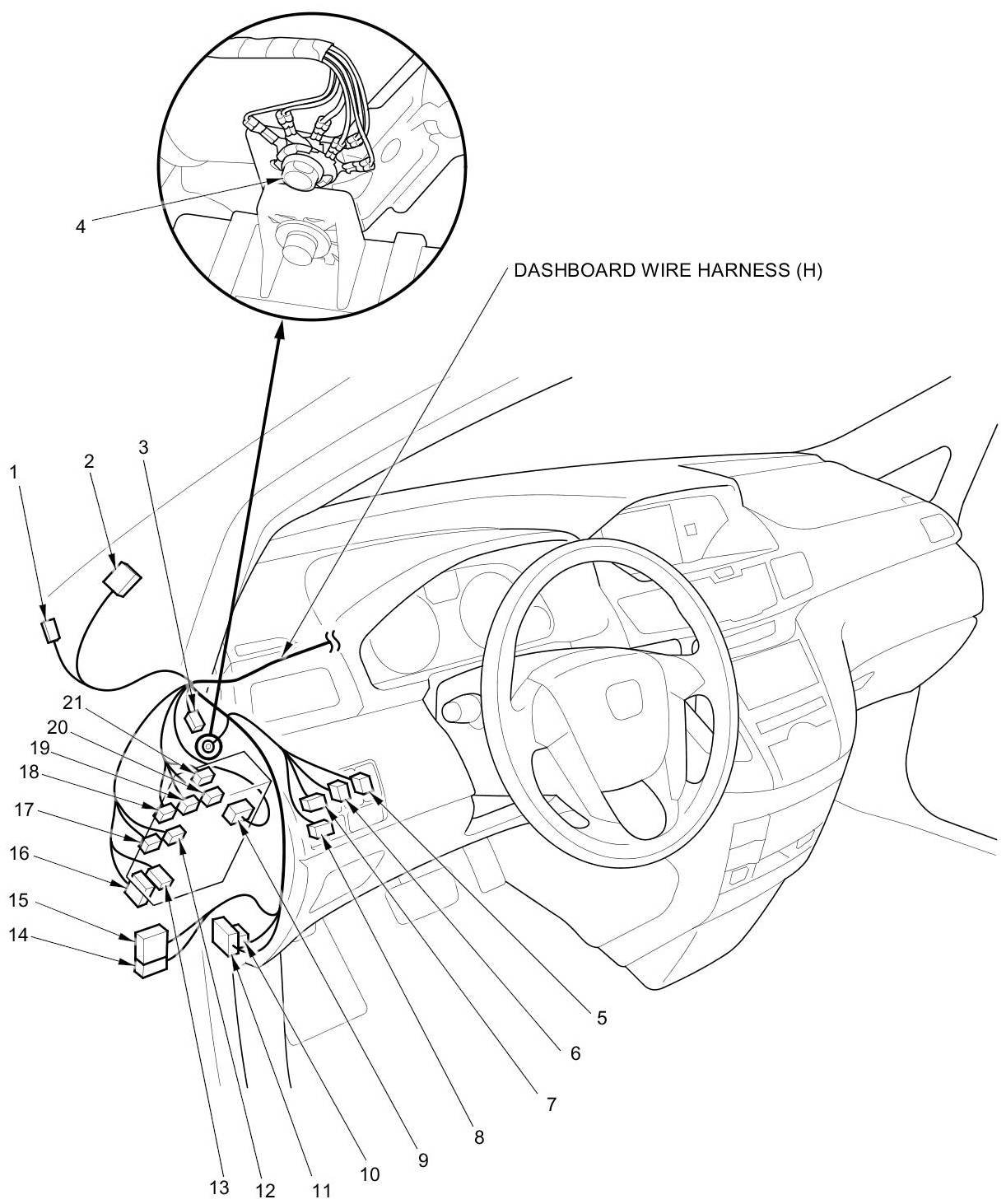 4

DASHBOARD WIRE HARNESS (H)

1
2
3
21
20
19
18
17
16
15
14

5
6
7
8
9
10
11
12
13