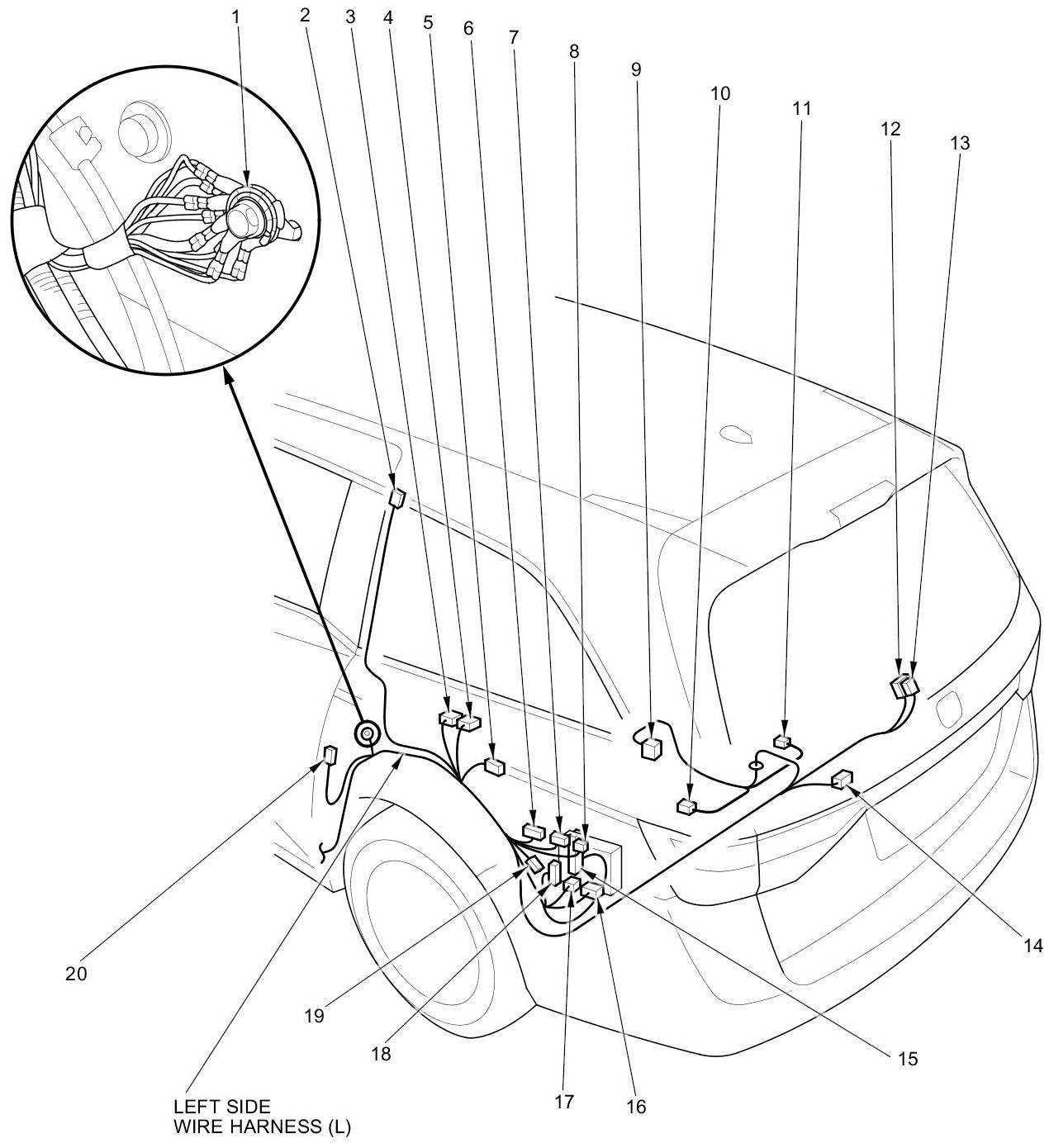 1
2
3
4
5
6
7
8
9
10
11
12
13
14
15
16
17
18
19
20
LEFT SIDE WIRE HARNESS (L)