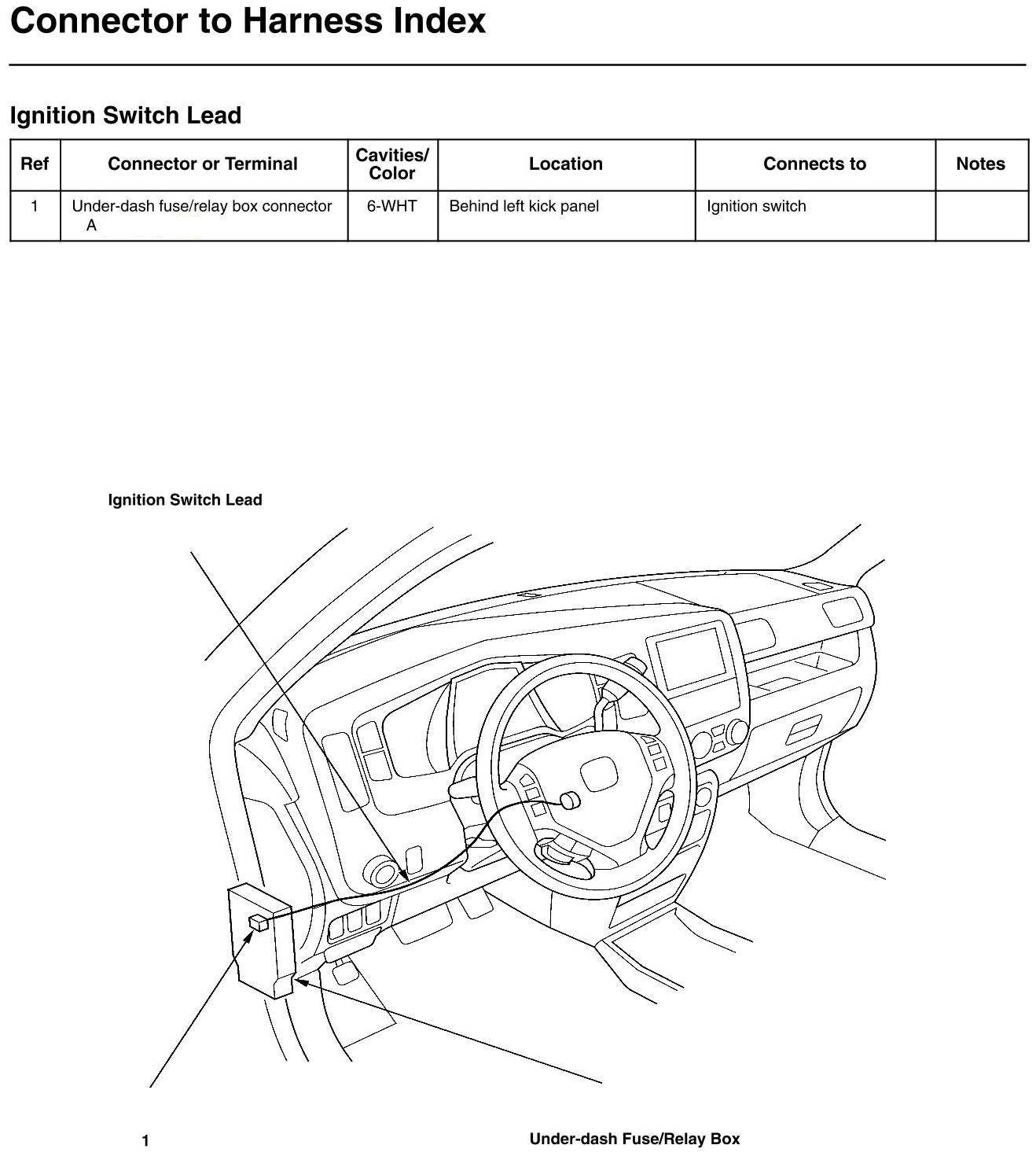 Connector to Harness Index

Ignition Switch Lead

| Ref | Connector or Terminal | Cavities/ Color | Location | Connects to | Notes |
|---|---|---|---|---|---|
| 1 | Under-dash fuse/relay box connector A | 6-WHT | Behind left kick panel | Ignition switch | |

Ignition Switch Lead

1

Under-dash Fuse/Relay Box