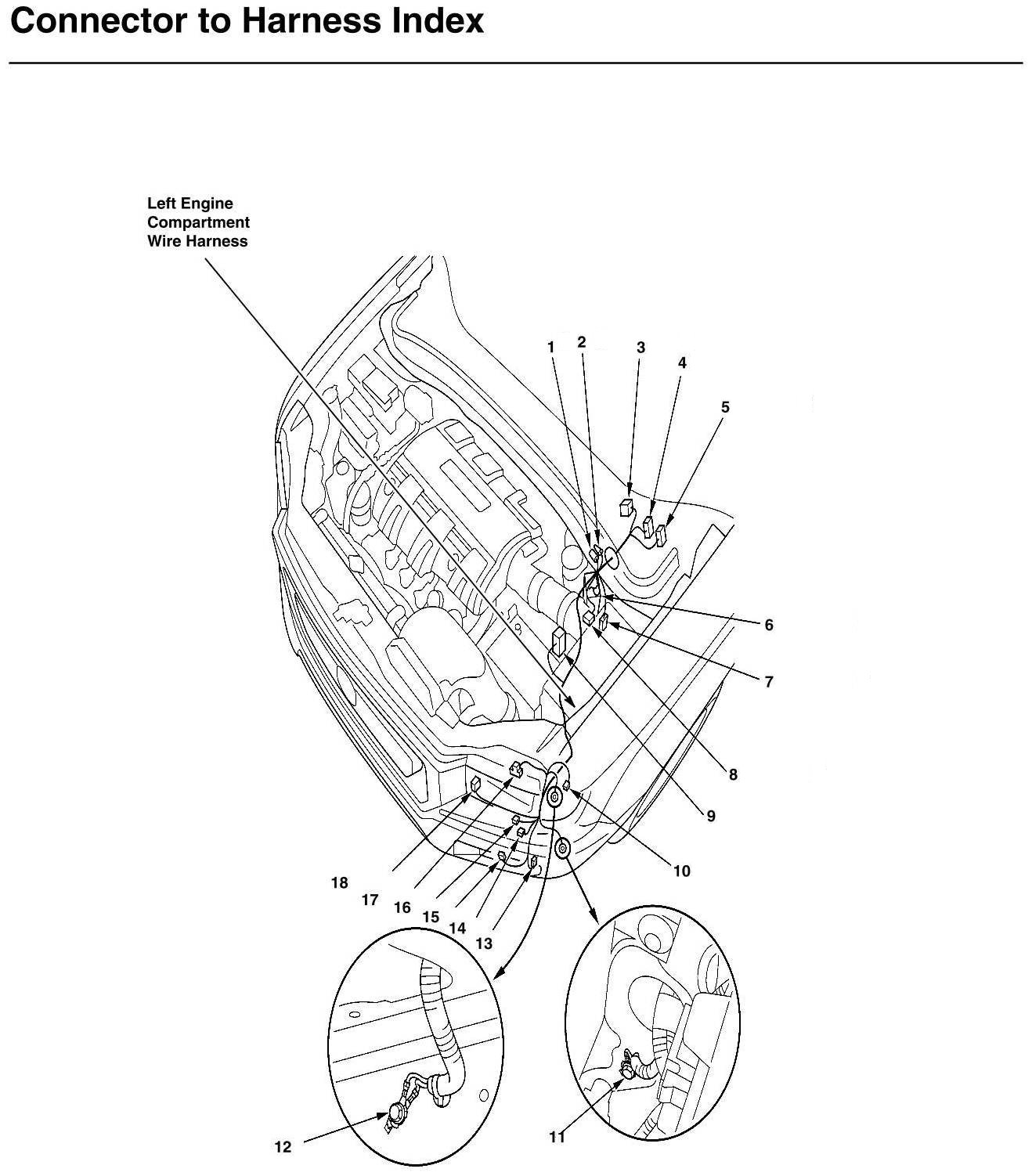 Connector to Harness Index

Left Engine Compartment Wire Harness

1
2
3
4
5
6
7
8
9
10
18
17
16
15
14
13
12
11