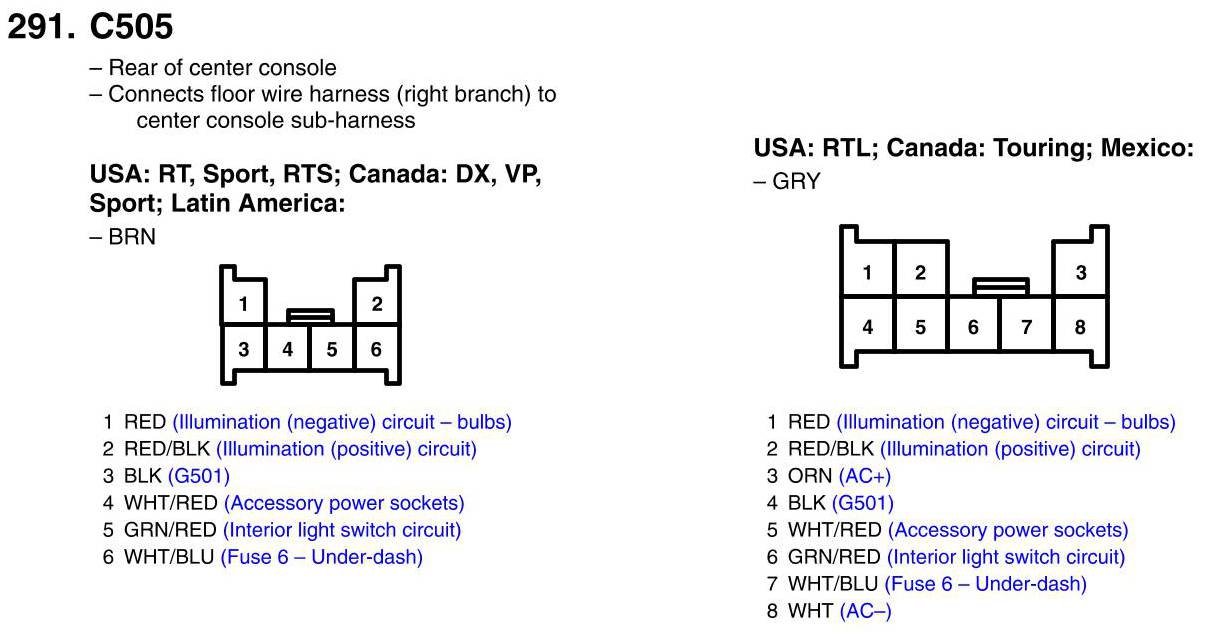 291. C505

– Rear of center console
– Connects floor wire harness (right branch) to center console sub-harness

USA: RT, Sport, RTS; Canada: DX, VP, Sport; Latin America:
– BRN

1 2
3 4 5 6

1 RED (Illumination (negative) circuit – bulbs)
2 RED/BLK (Illumination (positive) circuit)
3 BLK (G501)
4 WHT/RED (Accessory power sockets)
5 GRN/RED (Interior light switch circuit)
6 WHT/BLU (Fuse 6 – Under-dash)

USA: RTL; Canada: Touring; Mexico:
– GRY

1 2 3
4 5 6 7 8

1 RED (Illumination (negative) circuit – bulbs)
2 RED/BLK (Illumination (positive) circuit)
3 ORN (AC+)
4 BLK (G501)
5 WHT/RED (Accessory power sockets)
6 GRN/RED (Interior light switch circuit)
7 WHT/BLU (Fuse 6 – Under-dash)
8 WHT (AC–)