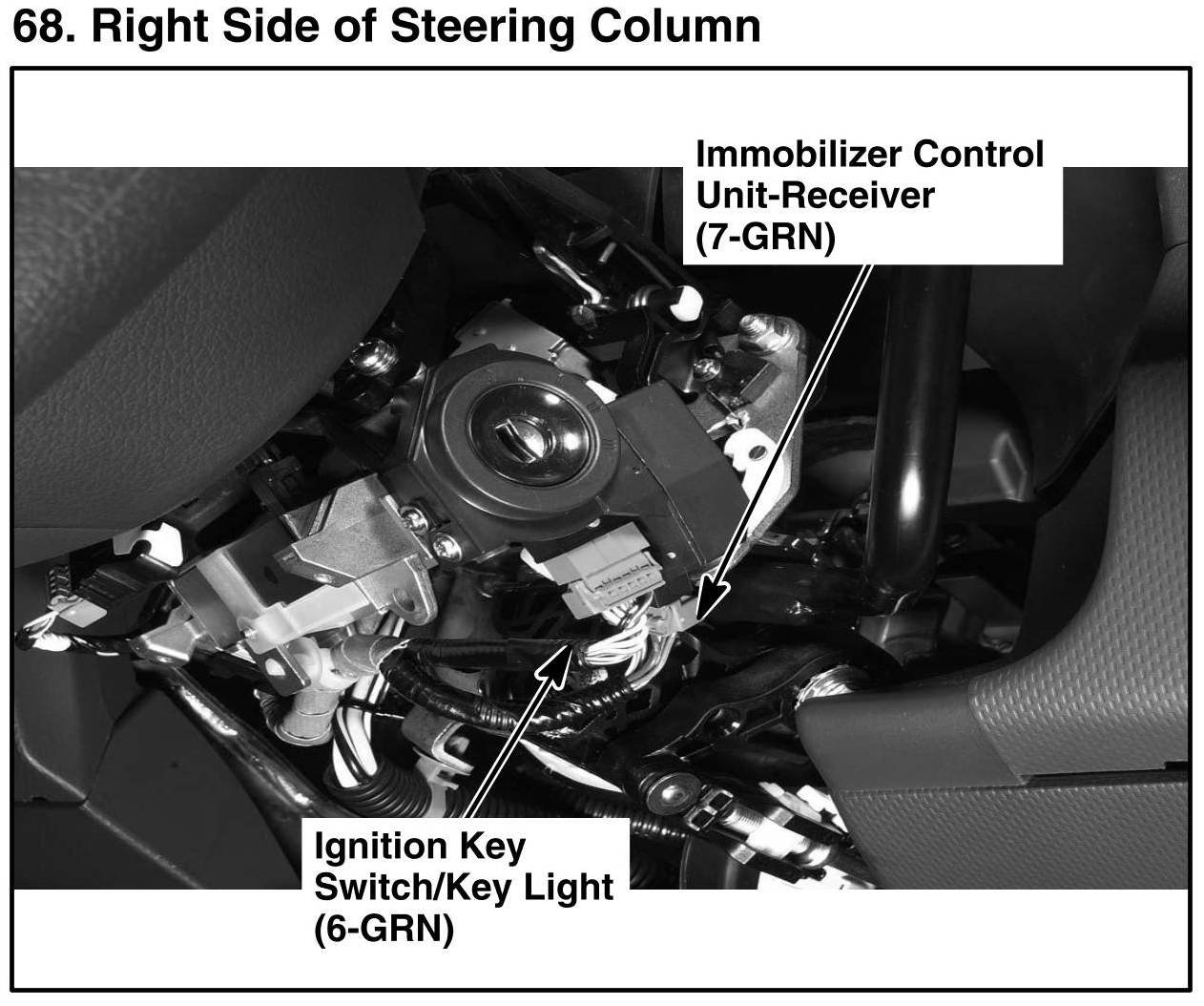 68. Right Side of Steering Column

Immobilizer Control Unit-Receiver (7-GRN)

Ignition Key Switch/Key Light (6-GRN)