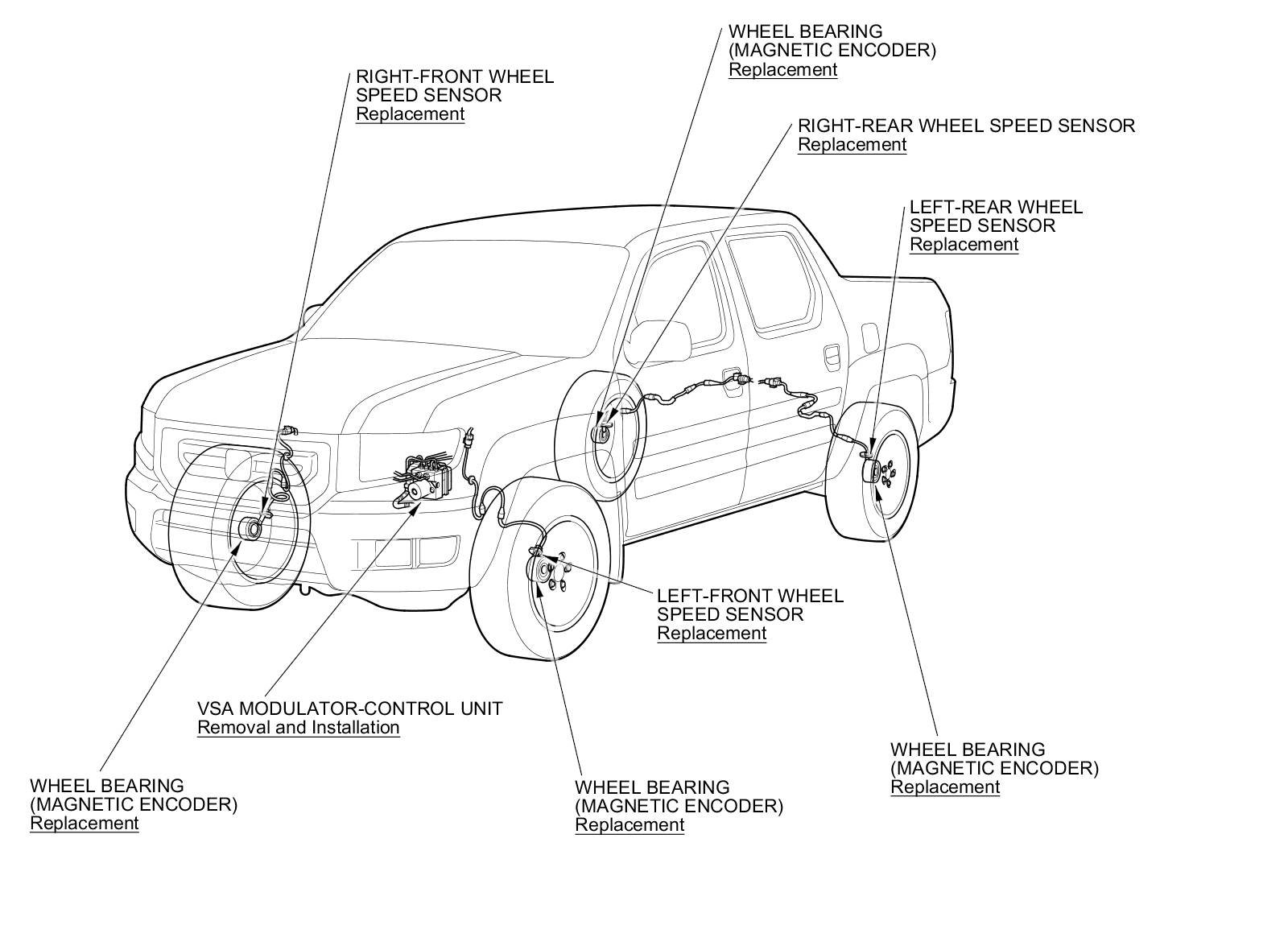 WHEEL BEARING
(MAGNETIC ENCODER)
Replacement

RIGHT-FRONT WHEEL
SPEED SENSOR
Replacement

RIGHT-REAR WHEEL SPEED SENSOR
Replacement

LEFT-REAR WHEEL
SPEED SENSOR
Replacement

LEFT-FRONT WHEEL
SPEED SENSOR
Replacement

VSA MODULATOR-CONTROL UNIT
Removal and Installation

WHEEL BEARING
(MAGNETIC ENCODER)
Replacement

WHEEL BEARING
(MAGNETIC ENCODER)
Replacement

WHEEL BEARING
(MAGNETIC ENCODER)
Replacement