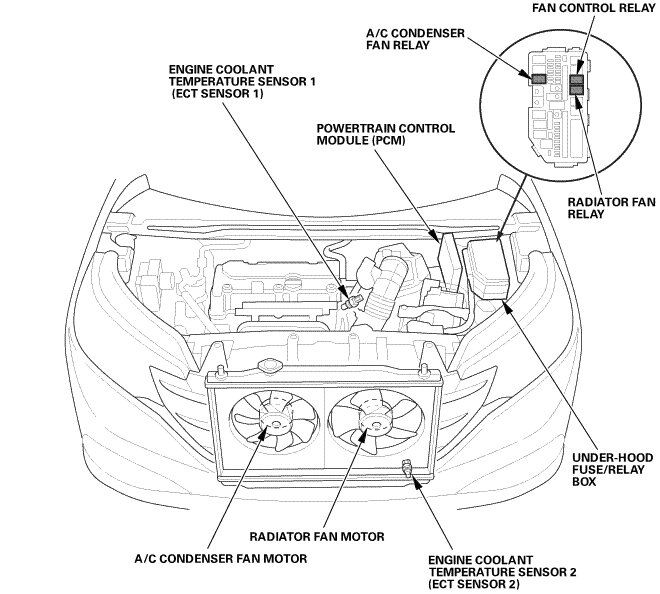 FAN CONTROL RELAY

A/C CONDENSER FAN RELAY

ENGINE COOLANT TEMPERATURE SENSOR 1 (ECT SENSOR 1)

POWERTRAIN CONTROL MODULE (PCM)

RADIATOR FAN RELAY

UNDER-HOOD FUSE/RELAY BOX

RADIATOR FAN MOTOR

A/C CONDENSER FAN MOTOR

ENGINE COOLANT TEMPERATURE SENSOR 2 (ECT SENSOR 2)