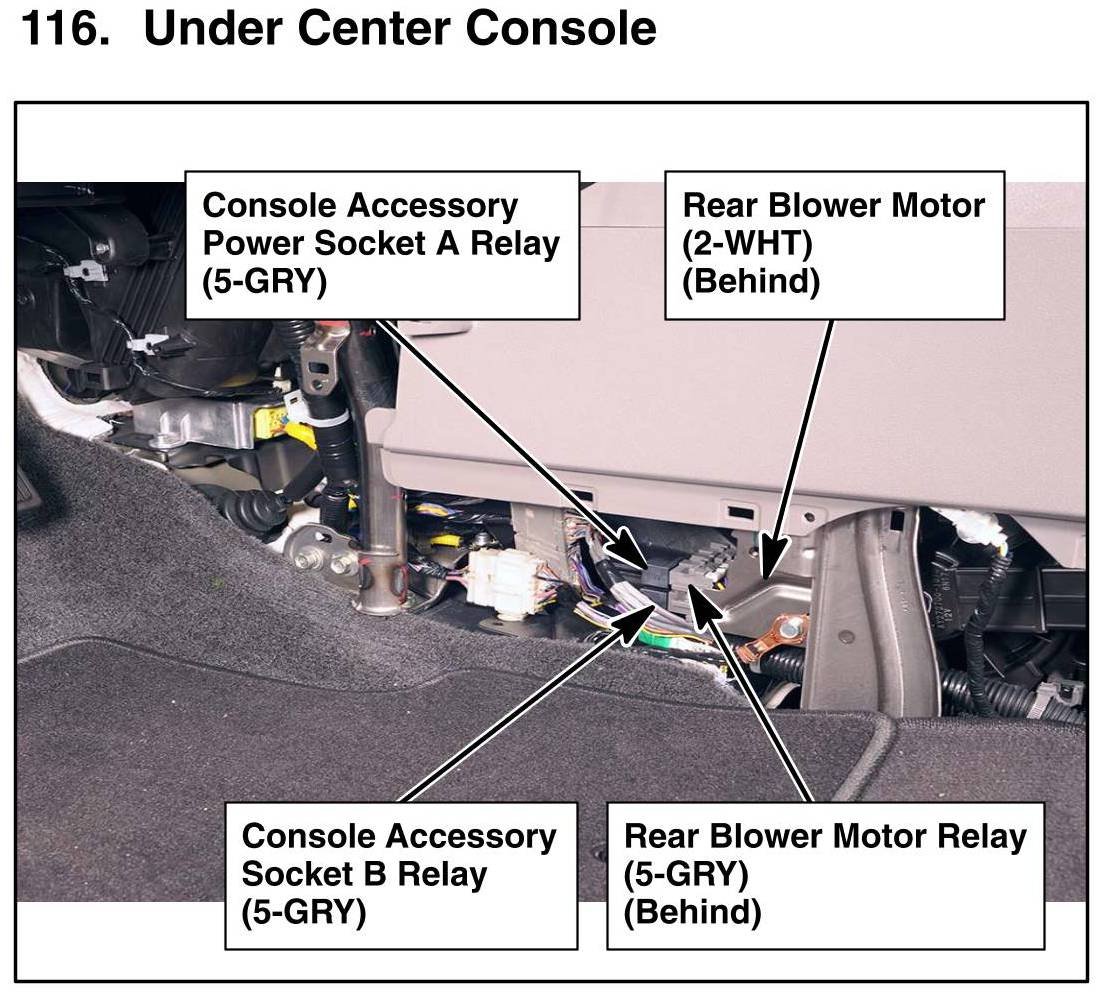 116. Under Center Console

Console Accessory Power Socket A Relay (5-GRY)

Rear Blower Motor (2-WHT) (Behind)

Console Accessory Socket B Relay (5-GRY)

Rear Blower Motor Relay (5-GRY) (Behind)