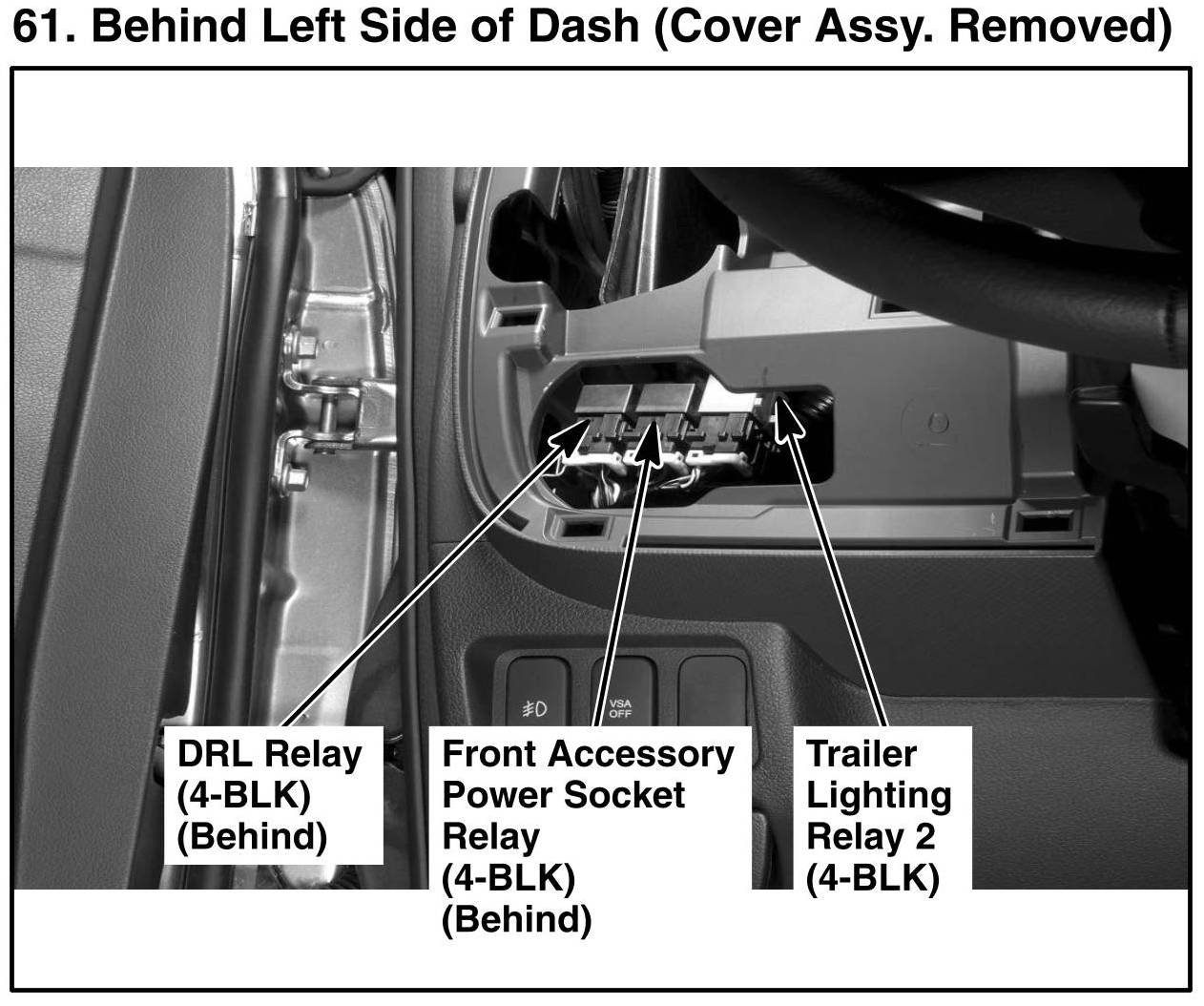 61. Behind Left Side of Dash (Cover Assy. Removed)

VSA OFF

DRL Relay (4-BLK) (Behind)

Front Accessory Power Socket Relay (4-BLK) (Behind)

Trailer Lighting Relay 2 (4-BLK)