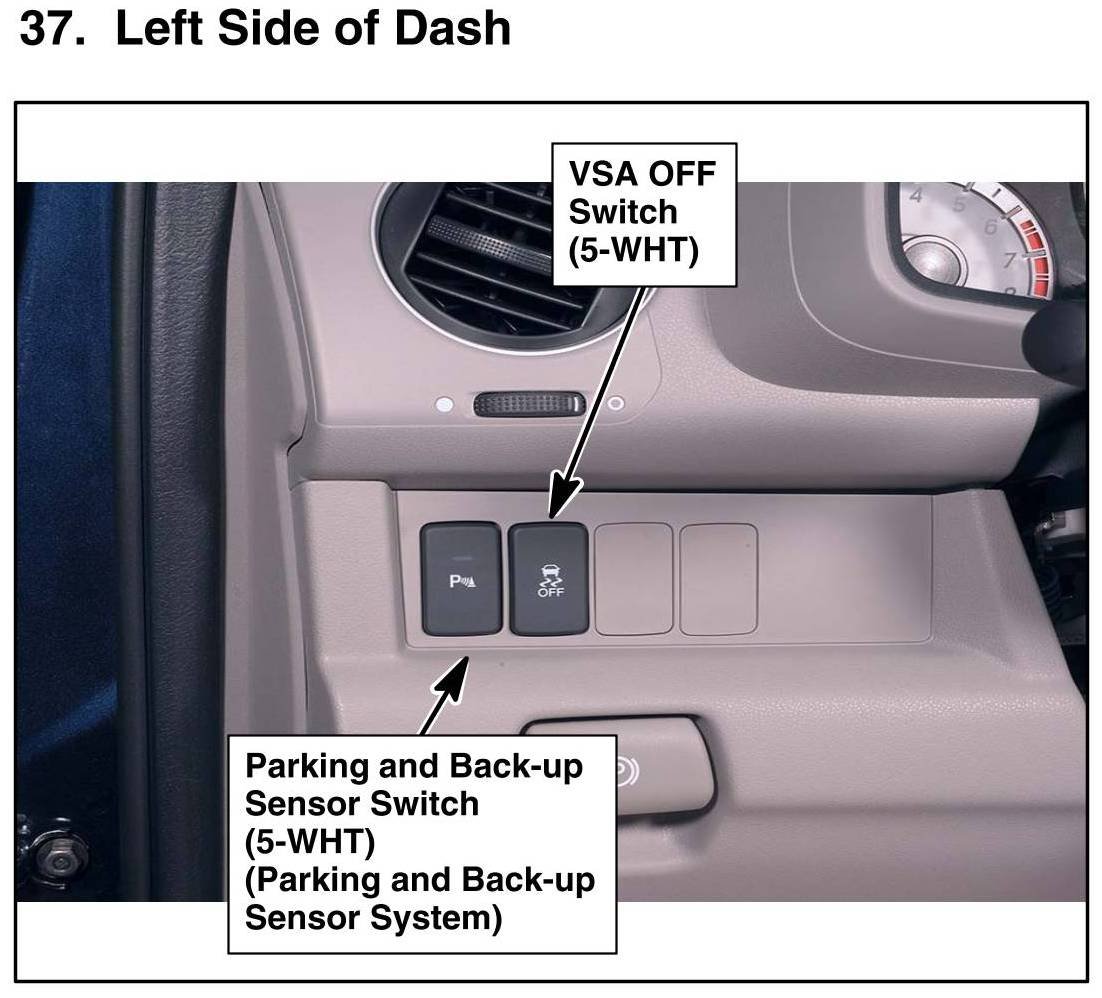 37. Left Side of Dash

VSA OFF Switch (5-WHT)

4 5 6 7

P

OFF

Parking and Back-up Sensor Switch (5-WHT) (Parking and Back-up Sensor System)