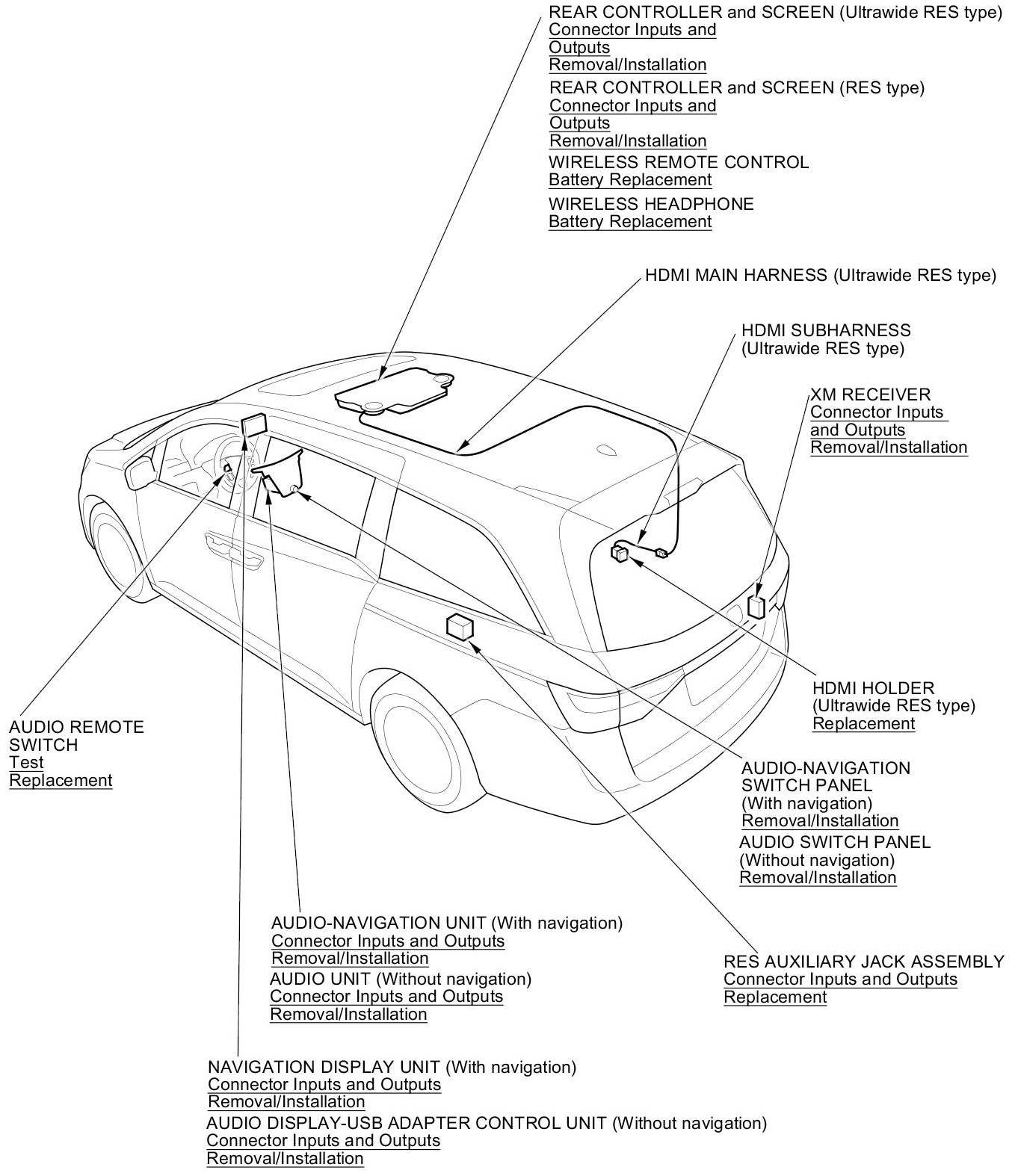 REAR CONTROLLER and SCREEN (Ultrawide RES type)
Connector Inputs and Outputs
Removal/Installation

REAR CONTROLLER and SCREEN (RES type)
Connector Inputs and Outputs
Removal/Installation

WIRELESS REMOTE CONTROL
Battery Replacement

WIRELESS HEADPHONE
Battery Replacement

HDMI MAIN HARNESS (Ultrawide RES type)

HDMI SUBHARNESS
(Ultrawide RES type)

XM RECEIVER
Connector Inputs and Outputs
Removal/Installation

HDMI HOLDER
(Ultrawide RES type)
Replacement

AUDIO REMOTE SWITCH
Test
Replacement

AUDIO-NAVIGATION SWITCH PANEL
(With navigation)
Removal/Installation

AUDIO SWITCH PANEL
(Without navigation)
Removal/Installation

AUDIO-NAVIGATION UNIT (With navigation)
Connector Inputs and Outputs
Removal/Installation

AUDIO UNIT (Without navigation)
Connector Inputs and Outputs
Removal/Installation

RES AUXILIARY JACK ASSEMBLY
Connector Inputs and Outputs
Replacement

NAVIGATION DISPLAY UNIT (With navigation)
Connector Inputs and Outputs
Removal/Installation

AUDIO DISPLAY-USB ADAPTER CONTROL UNIT (Without navigation)
Connector Inputs and Outputs
Removal/Installation