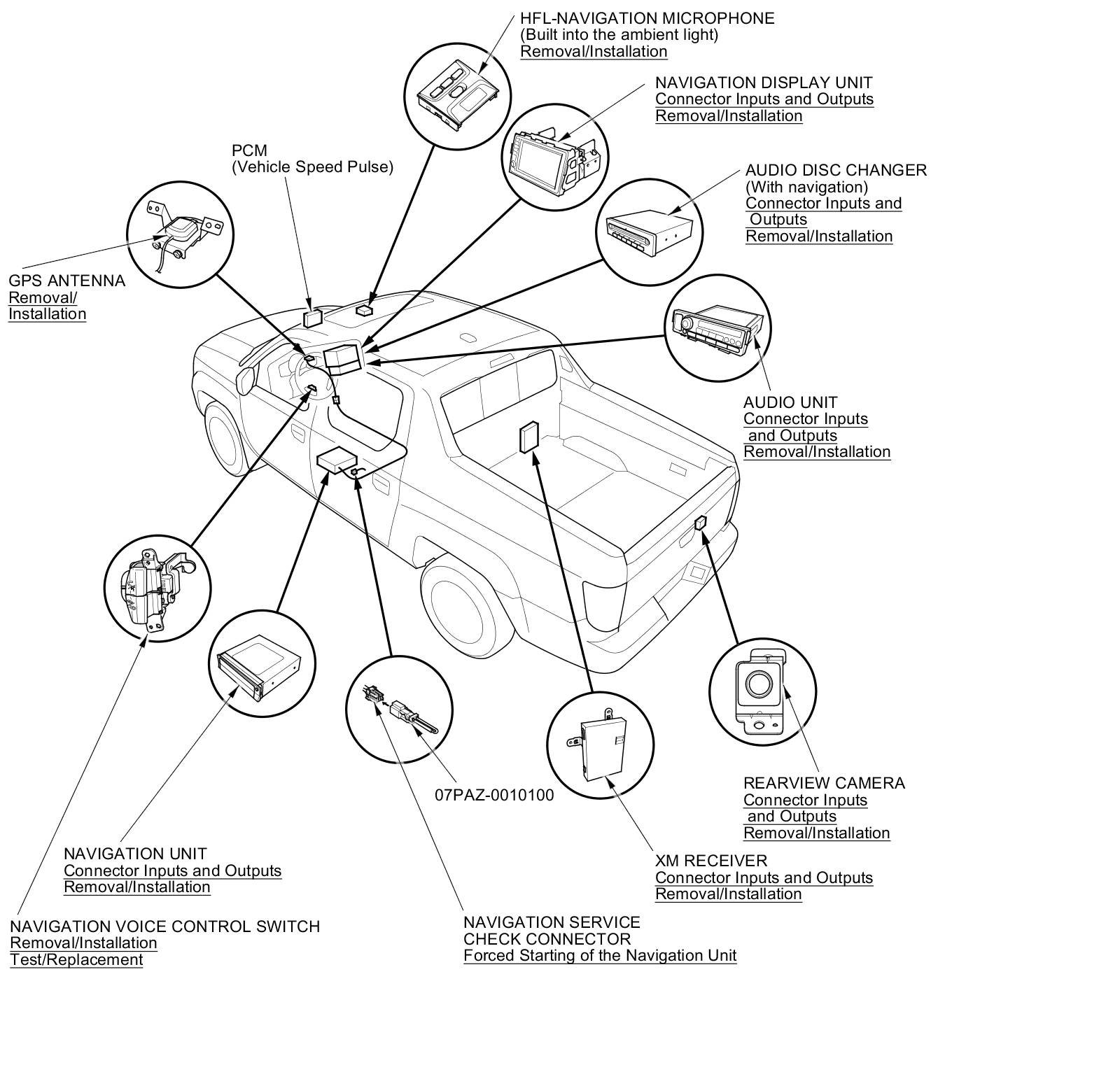 HFL-NAVIGATION MICROPHONE
(Built into the ambient light)
Removal/Installation

NAVIGATION DISPLAY UNIT
Connector Inputs and Outputs
Removal/Installation

PCM
(Vehicle Speed Pulse)

AUDIO DISC CHANGER
(With navigation)
Connector Inputs and Outputs
Removal/Installation

GPS ANTENNA
Removal/Installation

AUDIO UNIT
Connector Inputs and Outputs
Removal/Installation

07PAZ-0010100

REARVIEW CAMERA
Connector Inputs and Outputs
Removal/Installation

NAVIGATION UNIT
Connector Inputs and Outputs
Removal/Installation

XM RECEIVER
Connector Inputs and Outputs
Removal/Installation

NAVIGATION VOICE CONTROL SWITCH
Removal/Installation
Test/Replacement

NAVIGATION SERVICE CHECK CONNECTOR
Forced Starting of the Navigation Unit