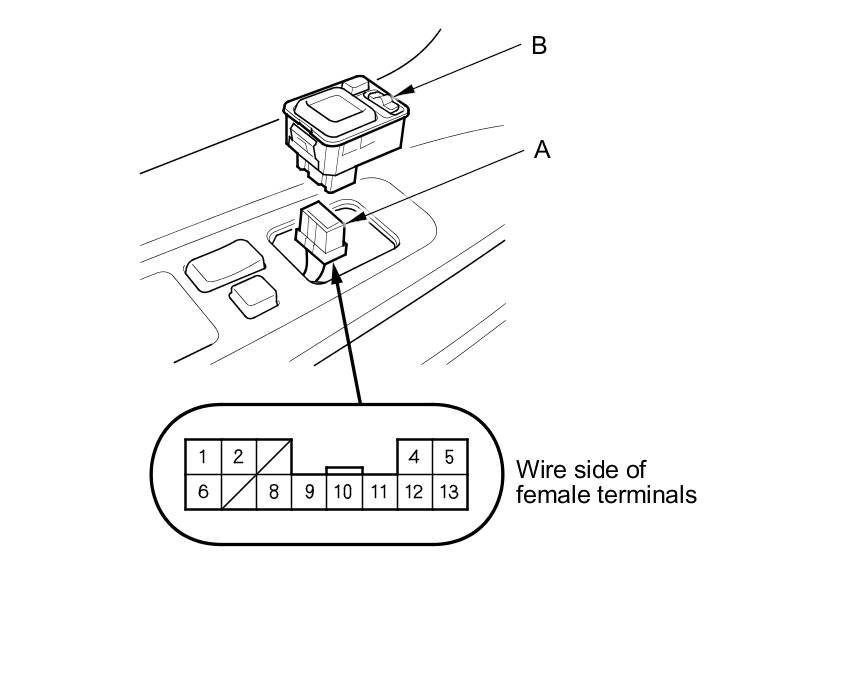 B

A

1 2 4 5
6 8 9 10 11 12 13

Wire side of female terminals