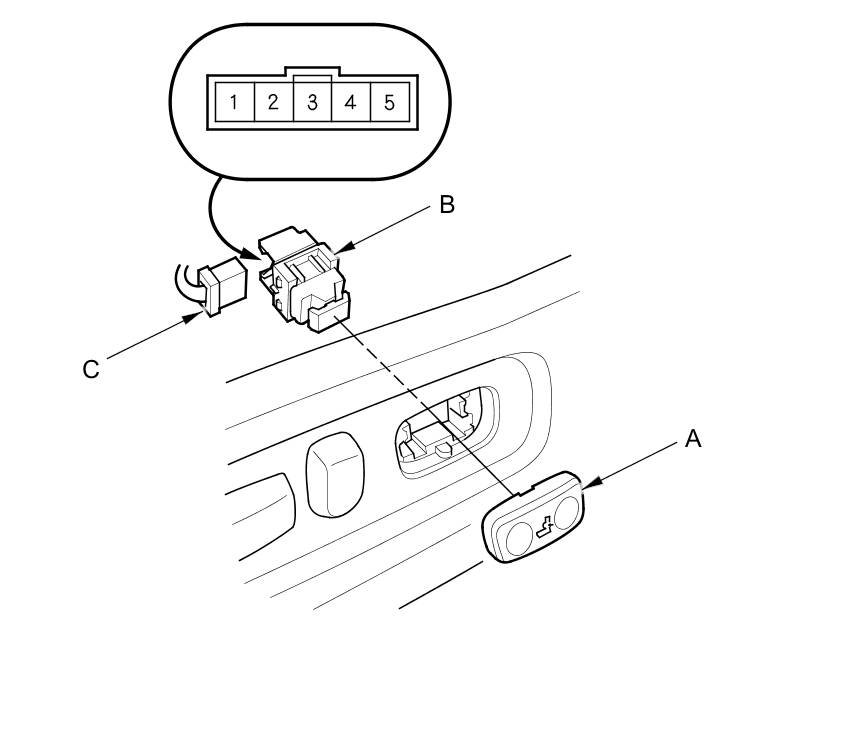 1 2 3 4 5

B

C

A