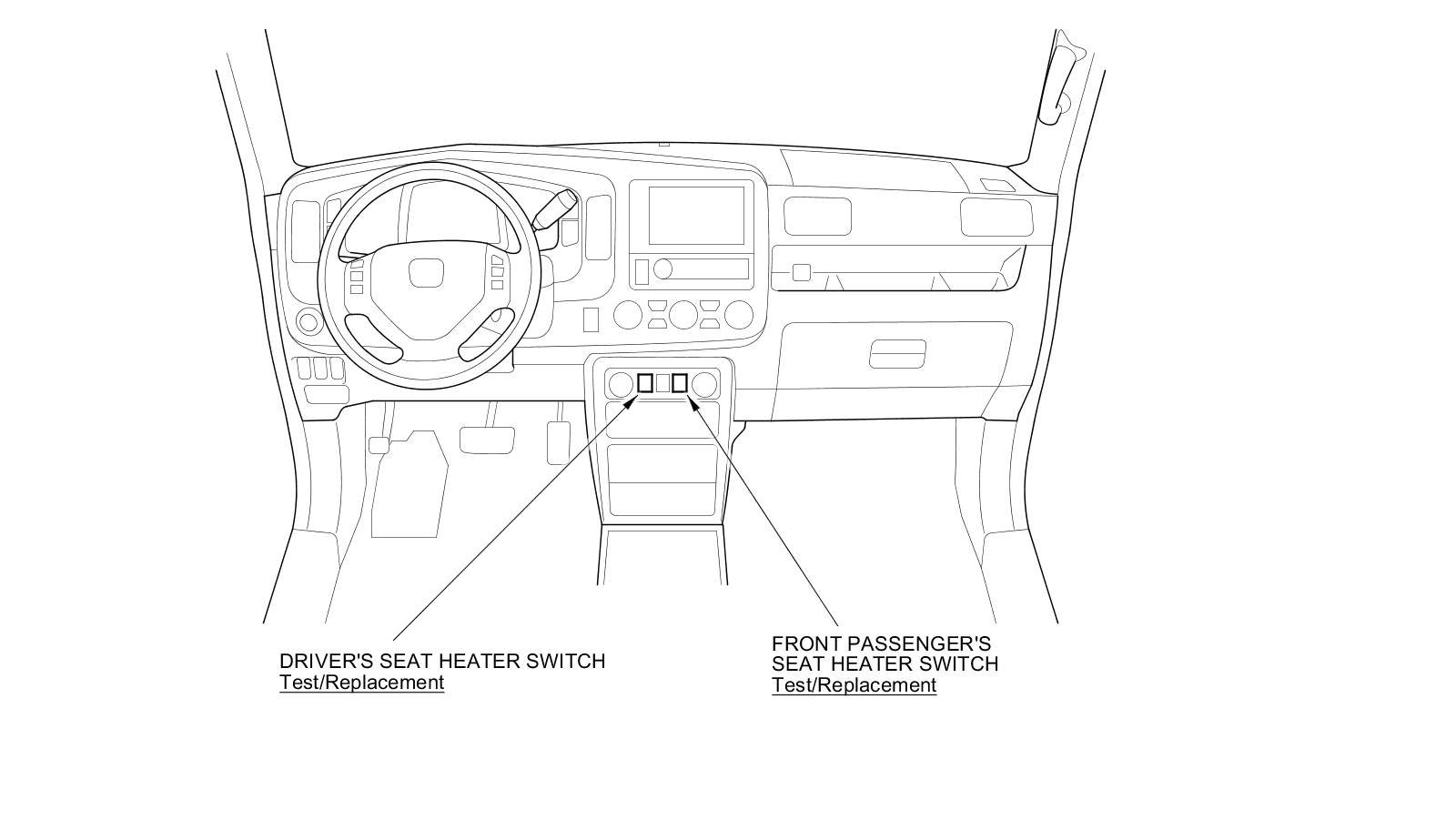 DRIVER'S SEAT HEATER SWITCH
Test/Replacement

FRONT PASSENGER'S
SEAT HEATER SWITCH
Test/Replacement