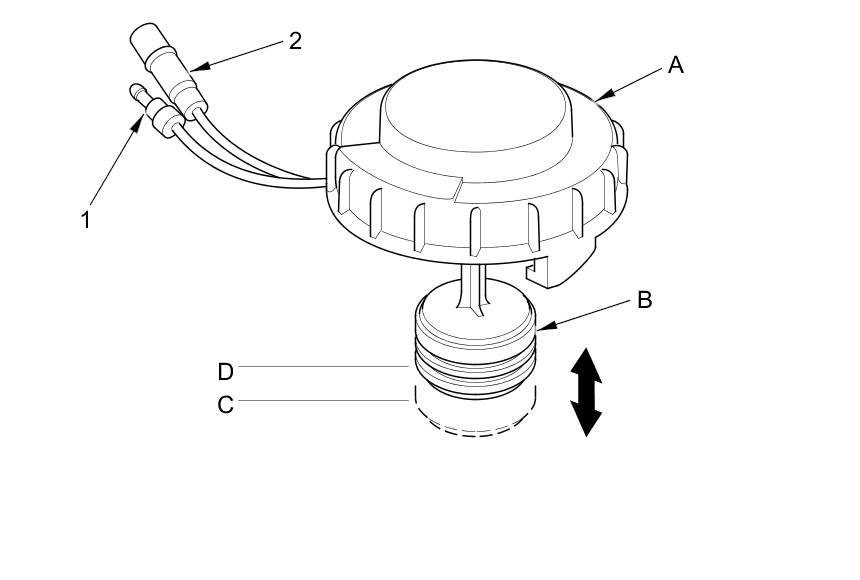 2
A
1
B
D
C