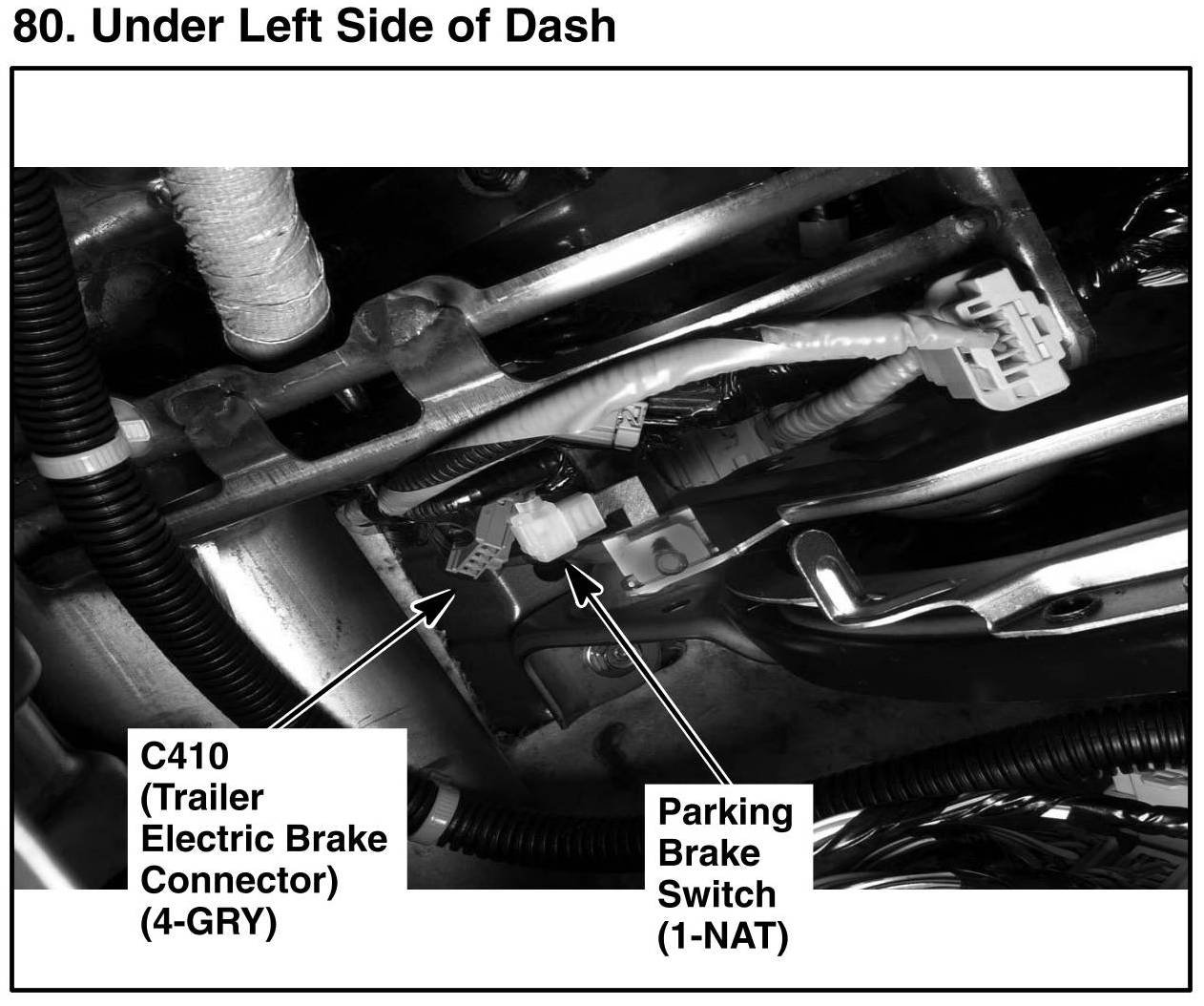 80. Under Left Side of Dash

C410 (Trailer Electric Brake Connector) (4-GRY)

Parking Brake Switch (1-NAT)