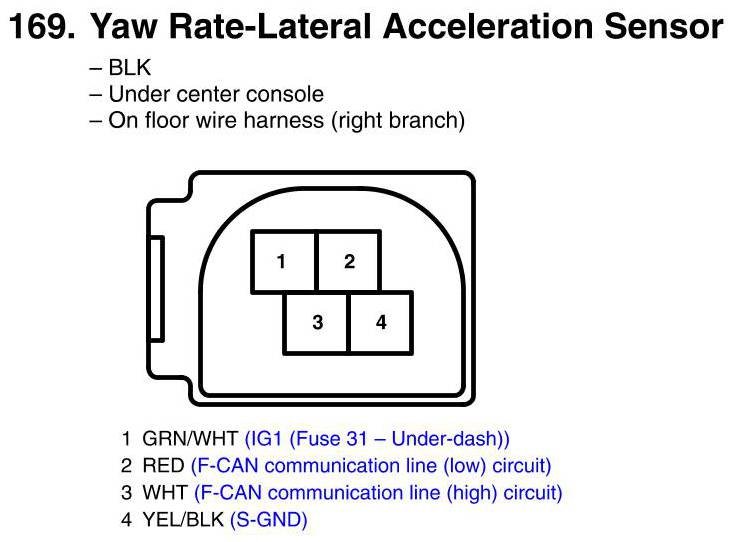 169. Yaw Rate-Lateral Acceleration Sensor

– BLK
– Under center console
– On floor wire harness (right branch)

1
2
3
4

1 GRN/WHT (IG1 (Fuse 31 – Under-dash))
2 RED (F-CAN communication line (low) circuit)
3 WHT (F-CAN communication line (high) circuit)
4 YEL/BLK (S-GND)