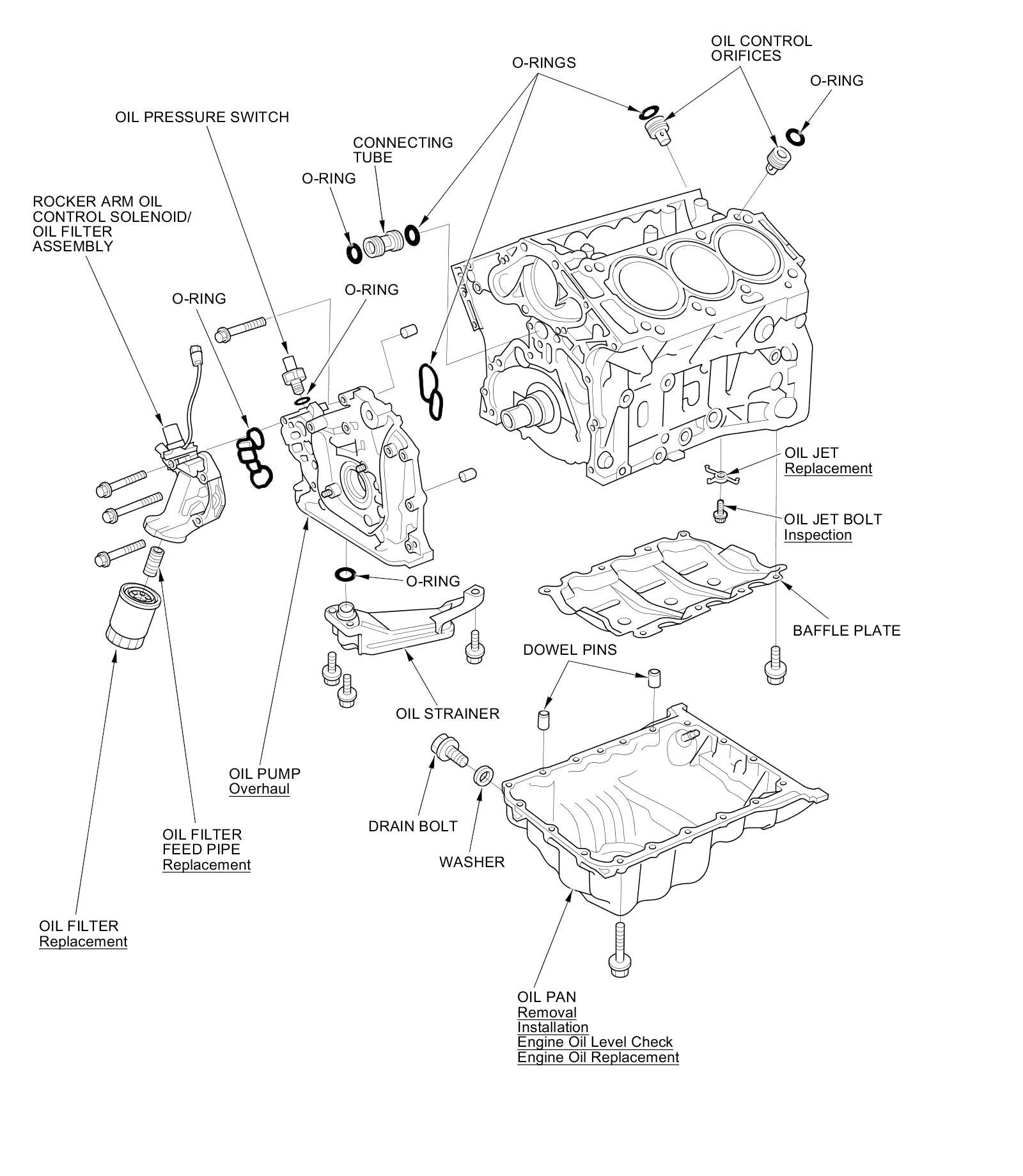 OIL CONTROL ORIFICES

O-RINGS

O-RING

OIL PRESSURE SWITCH

CONNECTING TUBE

O-RING

ROCKER ARM OIL CONTROL SOLENOID/ OIL FILTER ASSEMBLY

O-RING

O-RING

OIL JET
Replacement

OIL JET BOLT
Inspection

O-RING

BAFFLE PLATE

DOWEL PINS

OIL STRAINER

OIL PUMP
Overhaul

DRAIN BOLT

OIL FILTER FEED PIPE
Replacement

WASHER

OIL FILTER
Replacement

OIL PAN
Removal
Installation
Engine Oil Level Check
Engine Oil Replacement