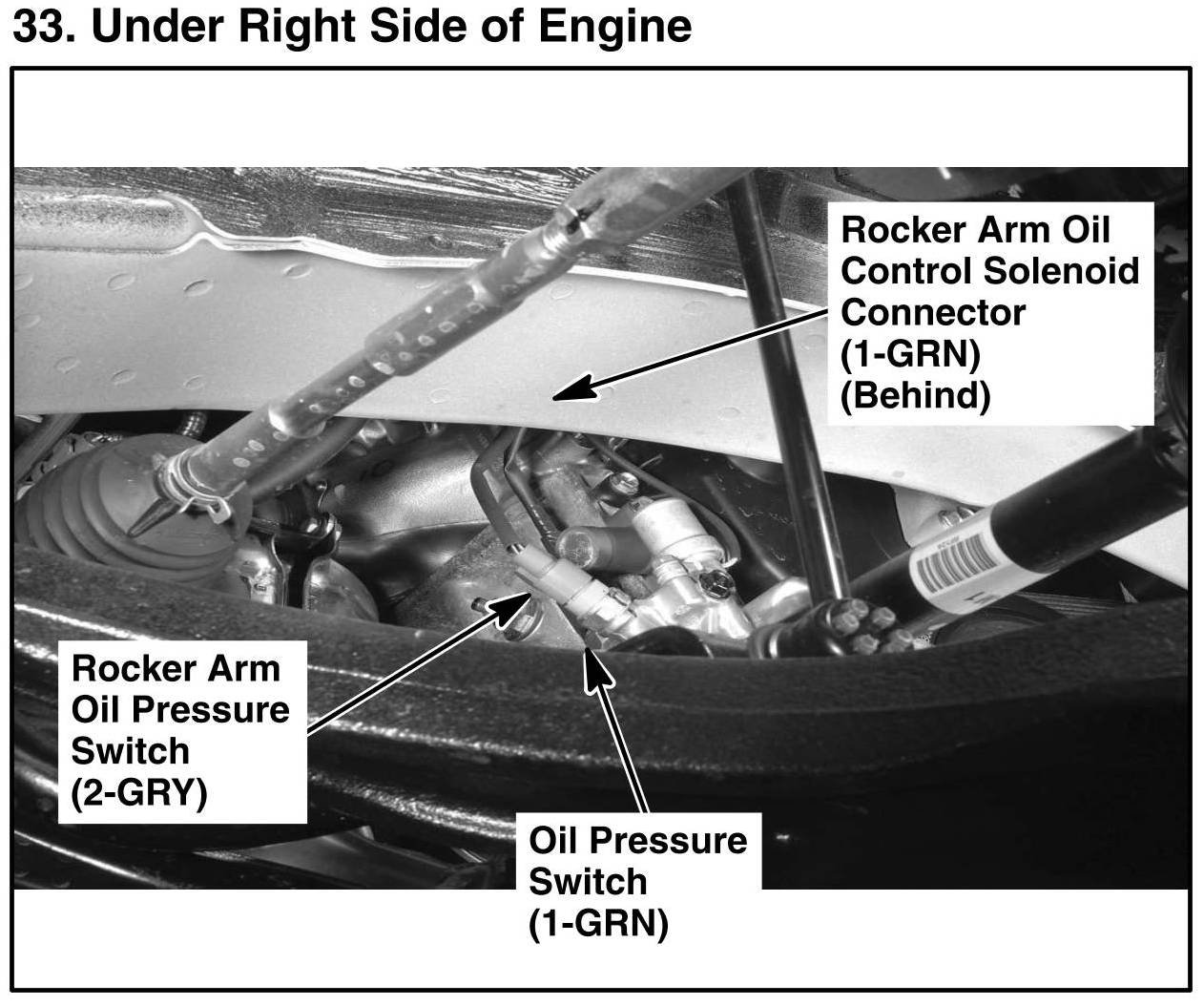 33. Under Right Side of Engine

Rocker Arm Oil Control Solenoid Connector (1-GRN) (Behind)

Rocker Arm Oil Pressure Switch (2-GRY)

Oil Pressure Switch (1-GRN)