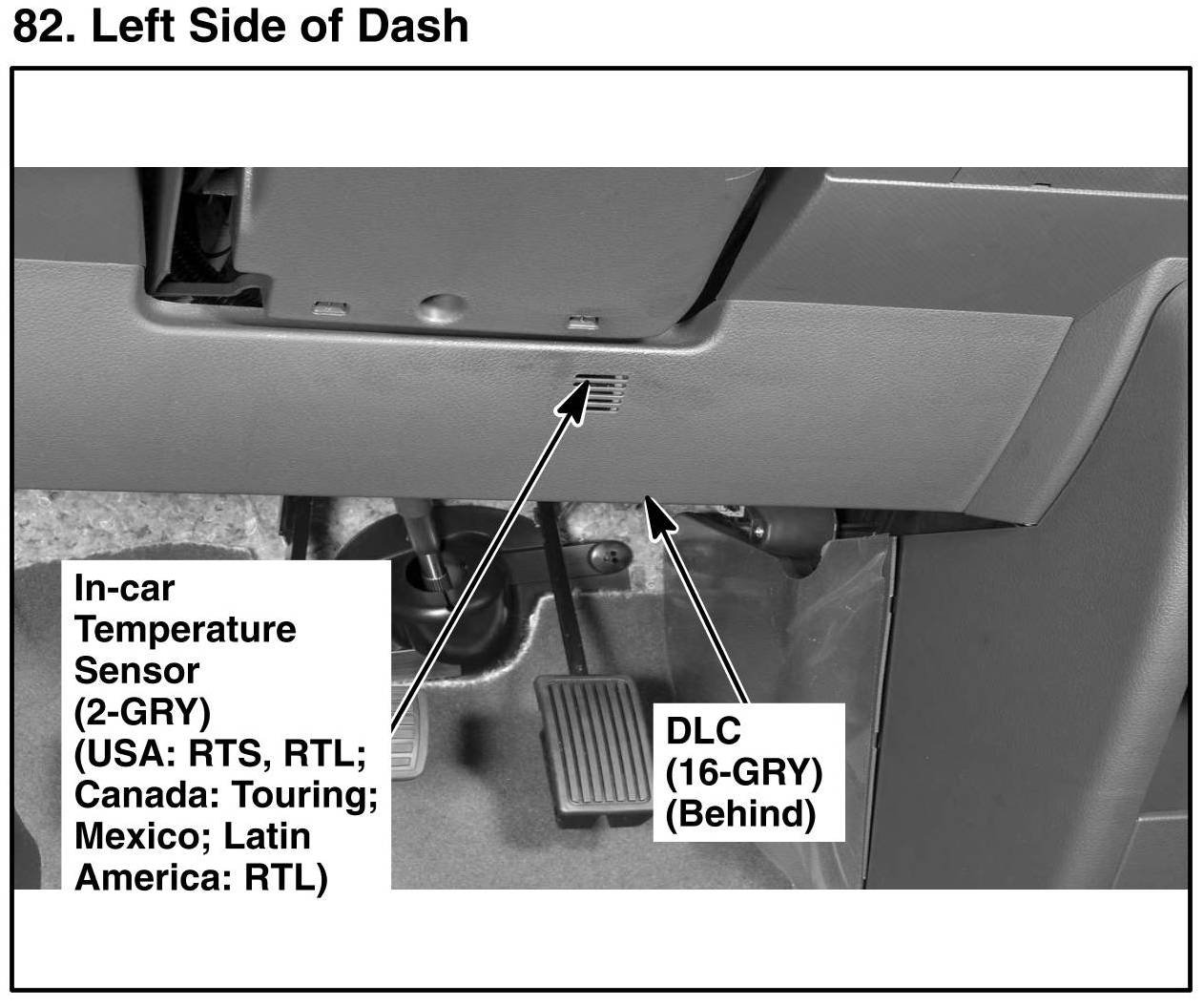 82. Left Side of Dash

In-car Temperature Sensor (2-GRY) (USA: RTS, RTL; Canada: Touring; Mexico; Latin America: RTL)

DLC (16-GRY) (Behind)