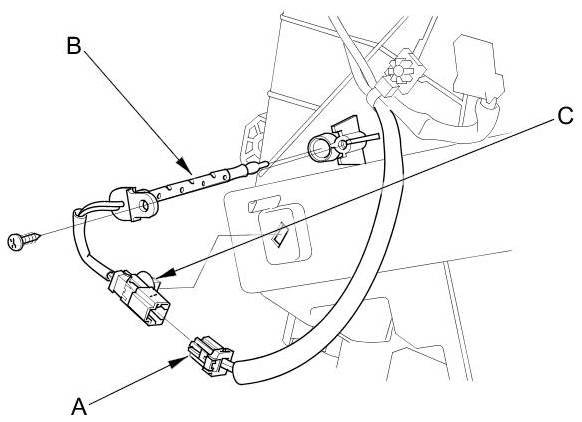 B
C
A