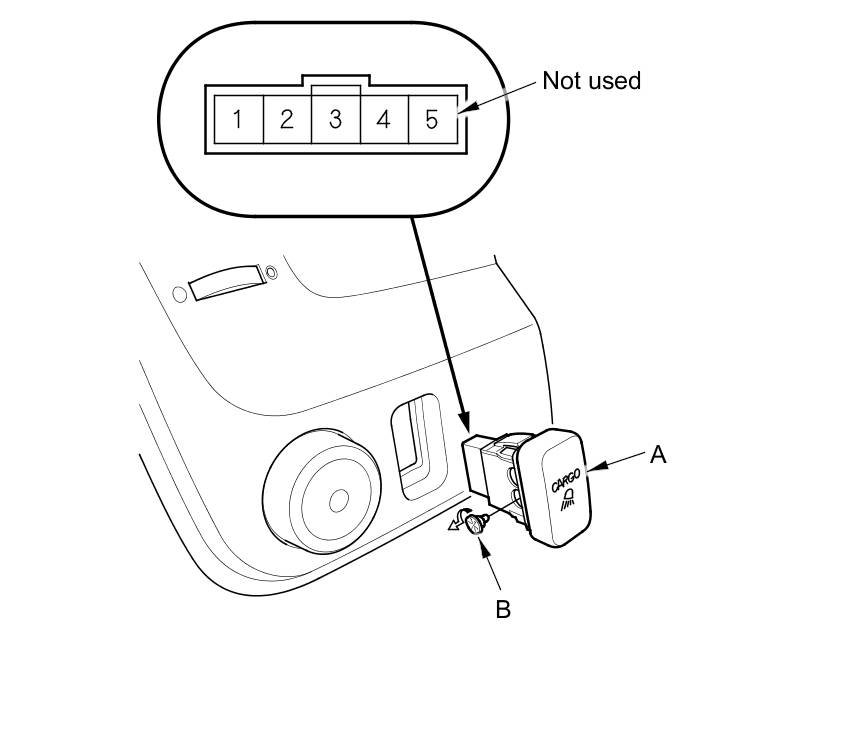 1 2 3 4 5

Not used

CARGO

A

B