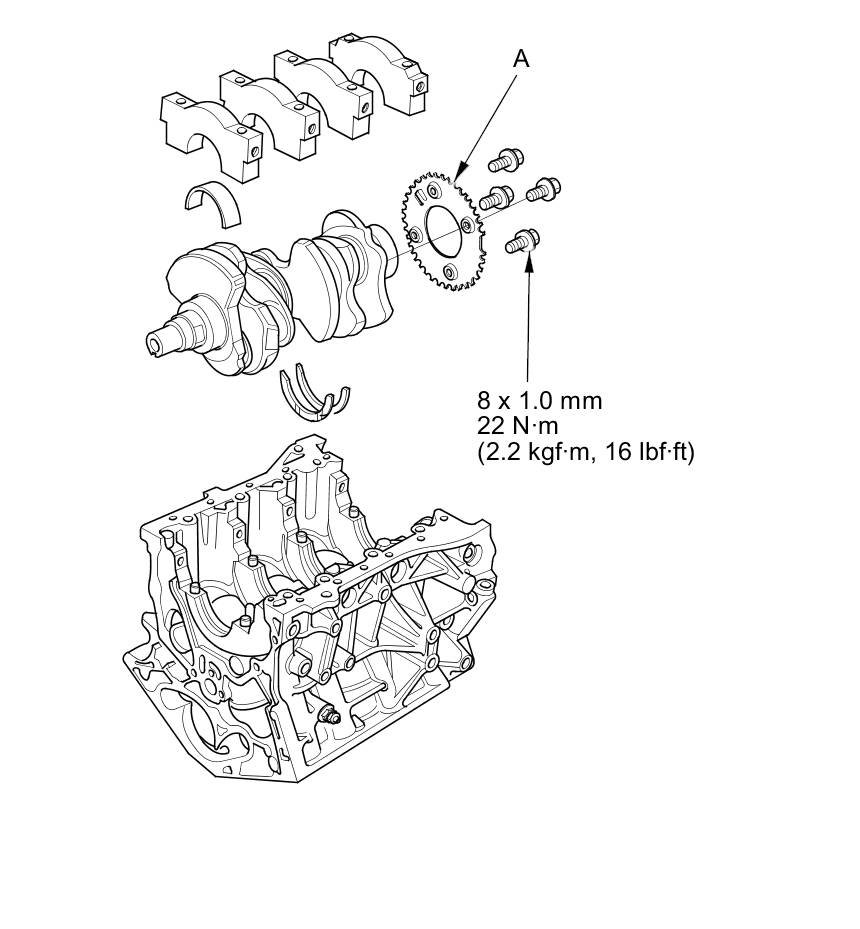 A

8 x 1.0 mm
22 N·m
(2.2 kgf·m, 16 lbf·ft)