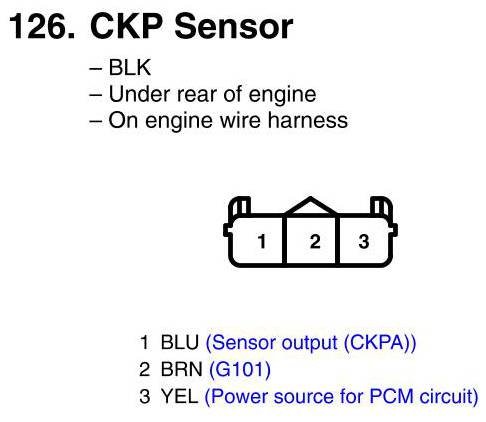 126. CKP Sensor

– BLK
– Under rear of engine
– On engine wire harness

1 2 3

1 BLU (Sensor output (CKPA))
2 BRN (G101)
3 YEL (Power source for PCM circuit)