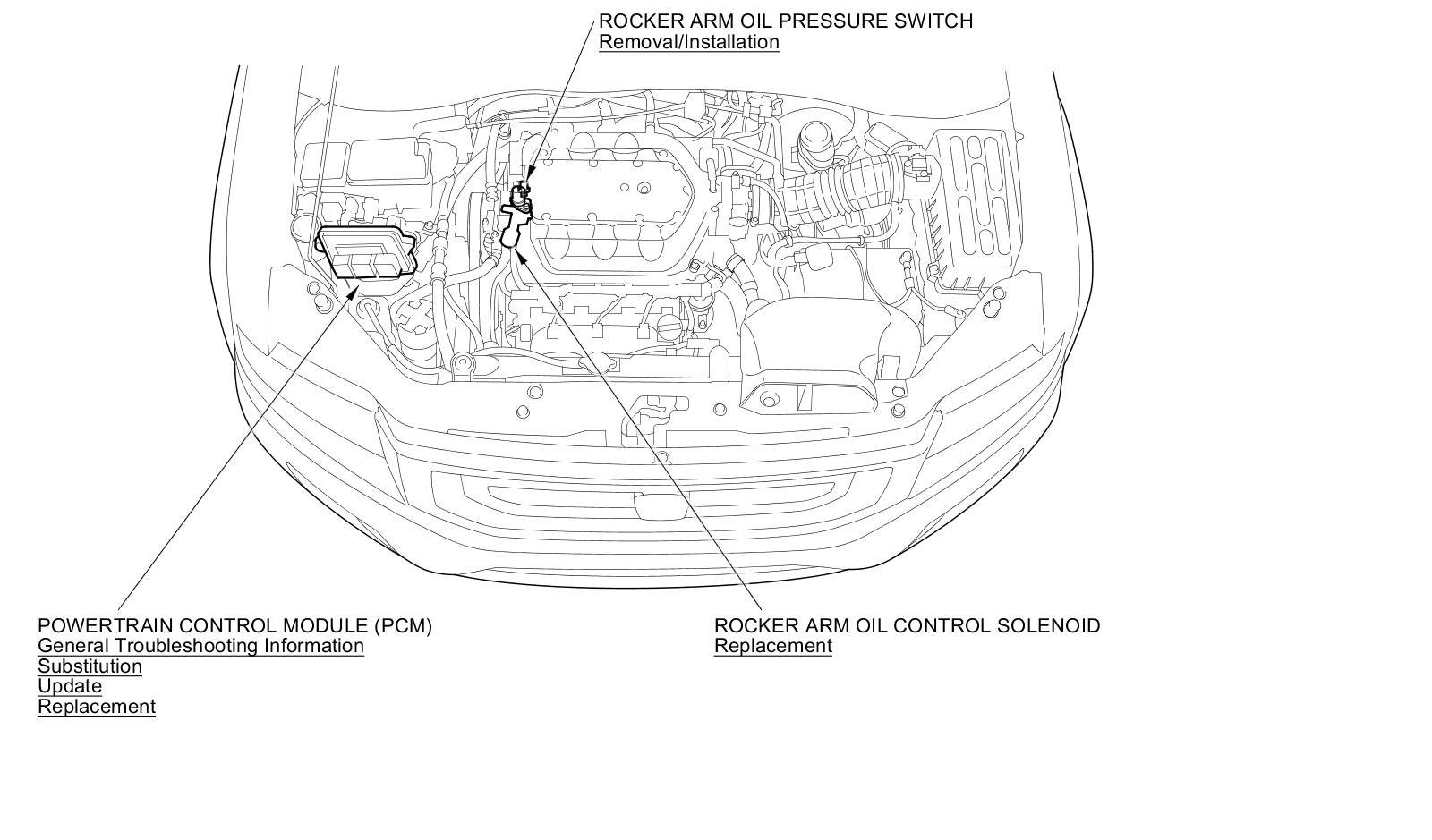 ROCKER ARM OIL PRESSURE SWITCH
Removal/Installation

POWERTRAIN CONTROL MODULE (PCM)
General Troubleshooting Information
Substitution
Update
Replacement

ROCKER ARM OIL CONTROL SOLENOID
Replacement