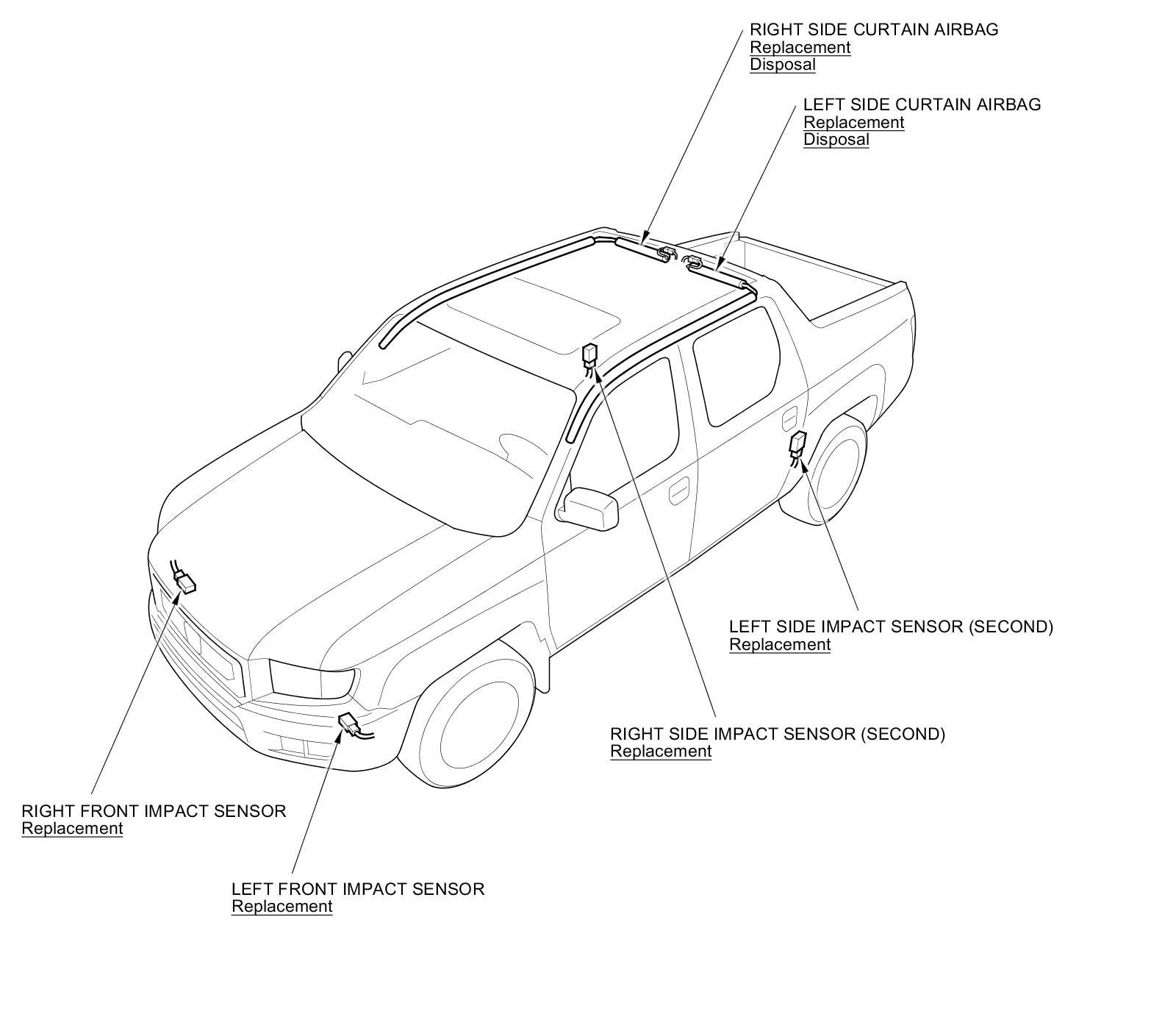 RIGHT SIDE CURTAIN AIRBAG
Replacement
Disposal

LEFT SIDE CURTAIN AIRBAG
Replacement
Disposal

LEFT SIDE IMPACT SENSOR (SECOND)
Replacement

RIGHT SIDE IMPACT SENSOR (SECOND)
Replacement

RIGHT FRONT IMPACT SENSOR
Replacement

LEFT FRONT IMPACT SENSOR
Replacement