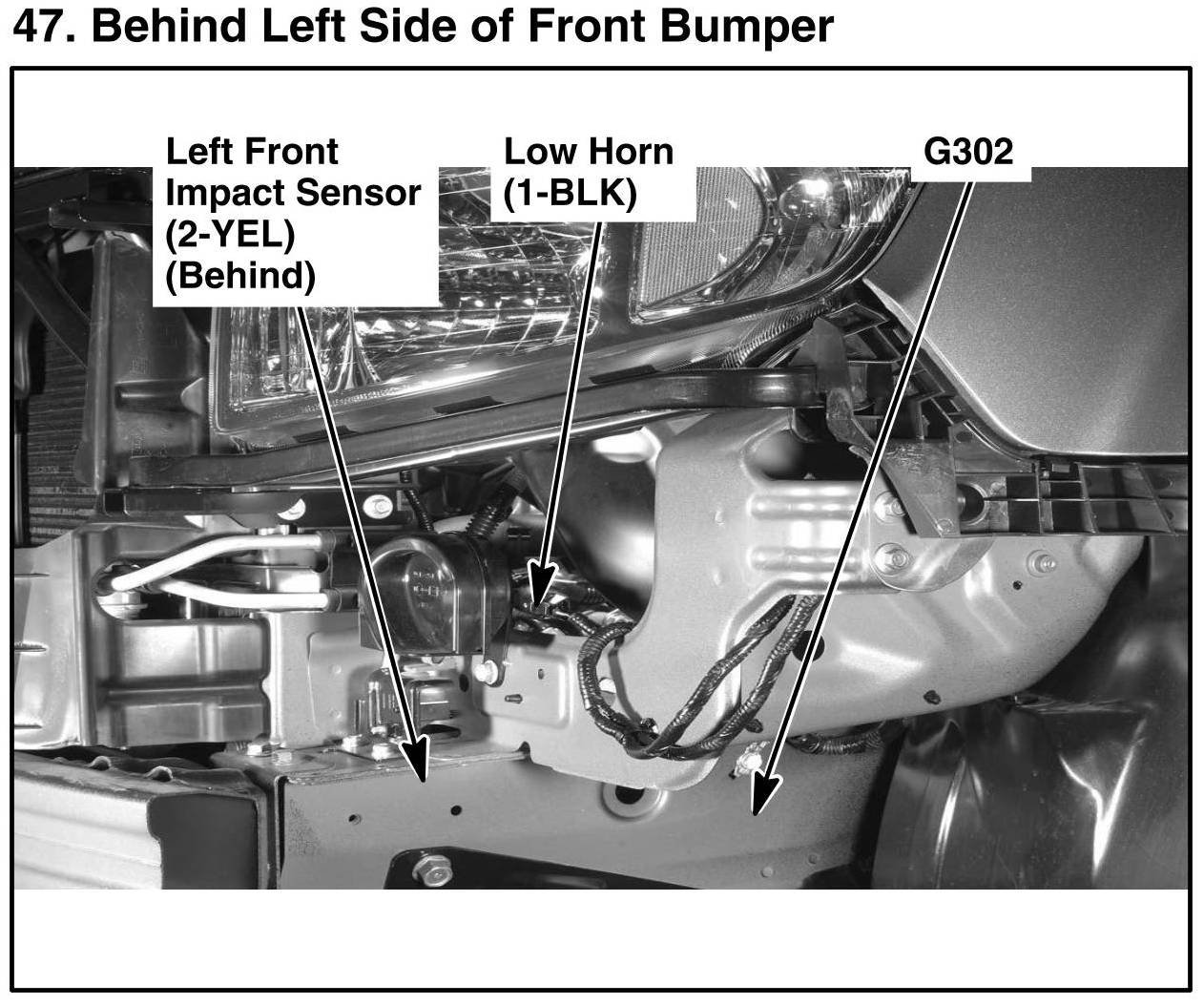 47. Behind Left Side of Front Bumper

Left Front Impact Sensor (2-YEL) (Behind)

Low Horn (1-BLK)

G302