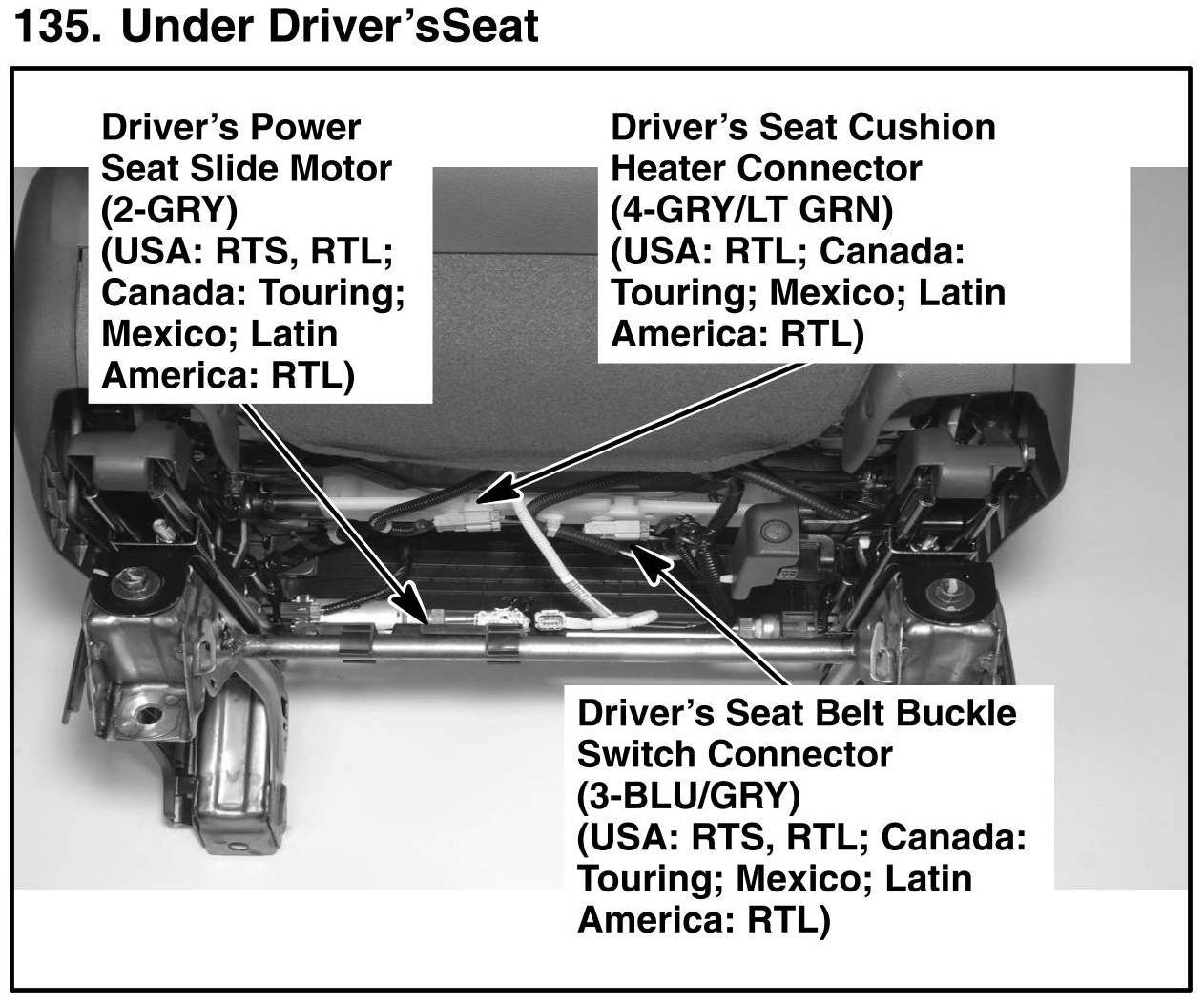 135. Under Driver'sSeat

Driver's Power Seat Slide Motor (2-GRY) (USA: RTS, RTL; Canada: Touring; Mexico; Latin America: RTL)

Driver's Seat Cushion Heater Connector (4-GRY/LT GRN) (USA: RTL; Canada: Touring; Mexico; Latin America: RTL)

Driver's Seat Belt Buckle Switch Connector (3-BLU/GRY) (USA: RTS, RTL; Canada: Touring; Mexico; Latin America: RTL)